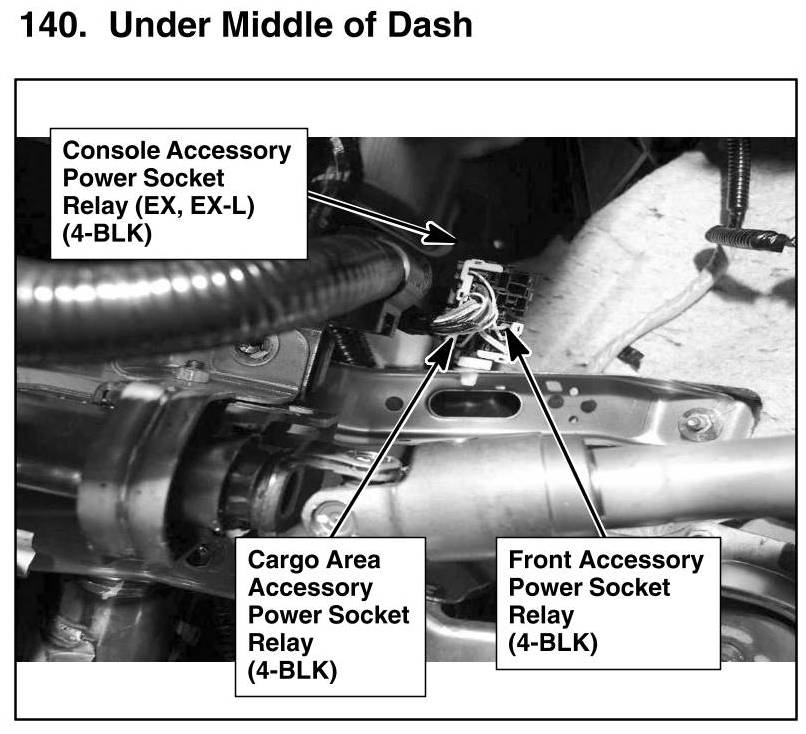 140. Under Middle of Dash

Console Accessory Power Socket Relay (EX, EX-L) (4-BLK)

Cargo Area Accessory Power Socket Relay (4-BLK)

Front Accessory Power Socket Relay (4-BLK)