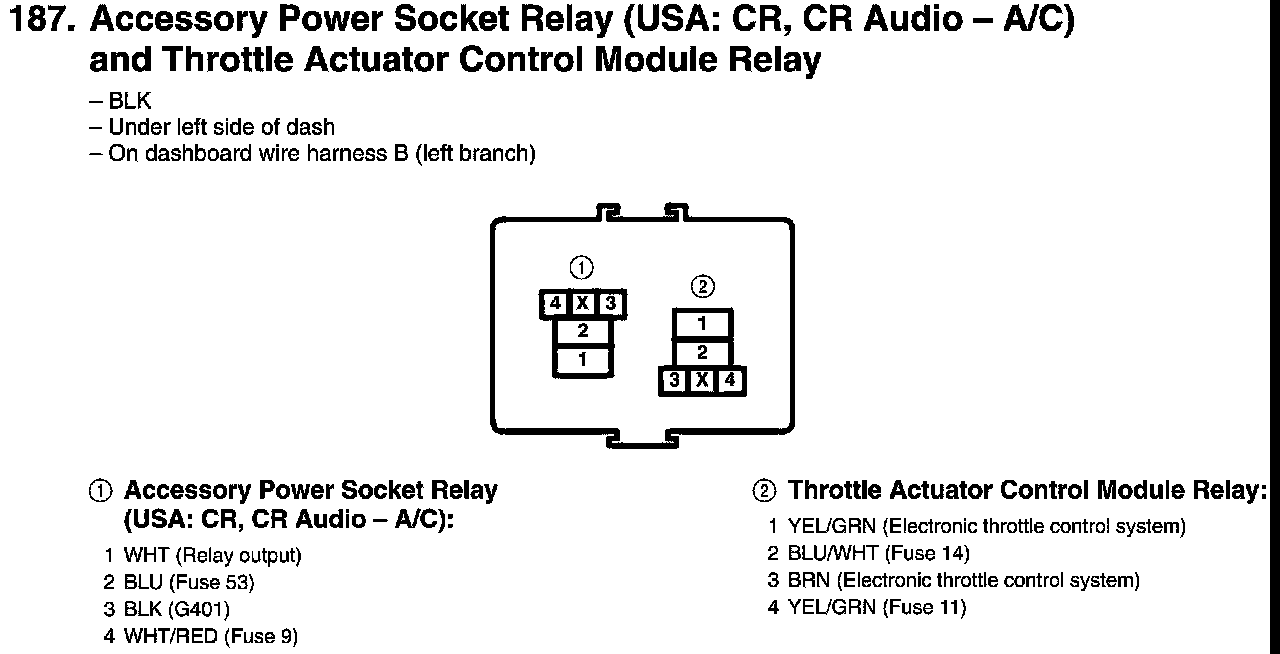 187. Accessory Power Socket Relay (USA: CR, CR Audio – A/C) and Throttle Actuator Control Module Relay

– BLK
– Under left side of dash
– On dashboard wire harness B (left branch)

①
4 X 3
2
1

②
1
2
3 X 4

① Accessory Power Socket Relay (USA: CR, CR Audio – A/C):

1 WHT (Relay output)
2 BLU (Fuse 53)
3 BLK (G401)
4 WHT/RED (Fuse 9)

② Throttle Actuator Control Module Relay:

1 YEL/GRN (Electronic throttle control system)
2 BLU/WHT (Fuse 14)
3 BRN (Electronic throttle control system)
4 YEL/GRN (Fuse 11)