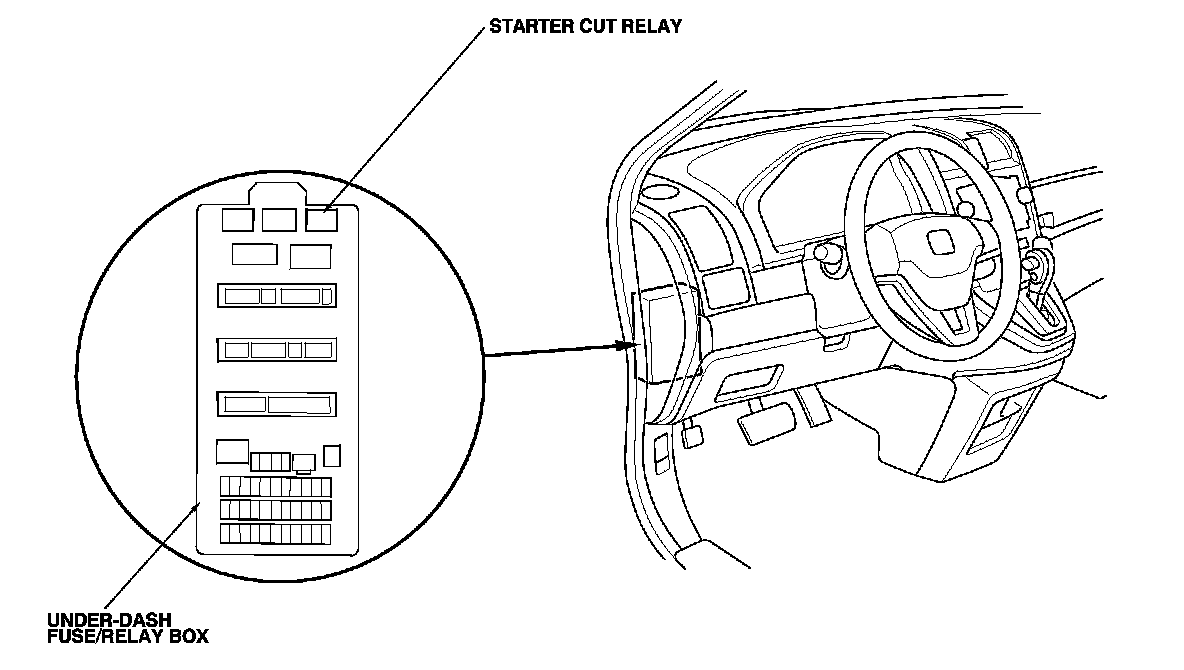 STARTER CUT RELAY

UNDER-DASH FUSE/RELAY BOX