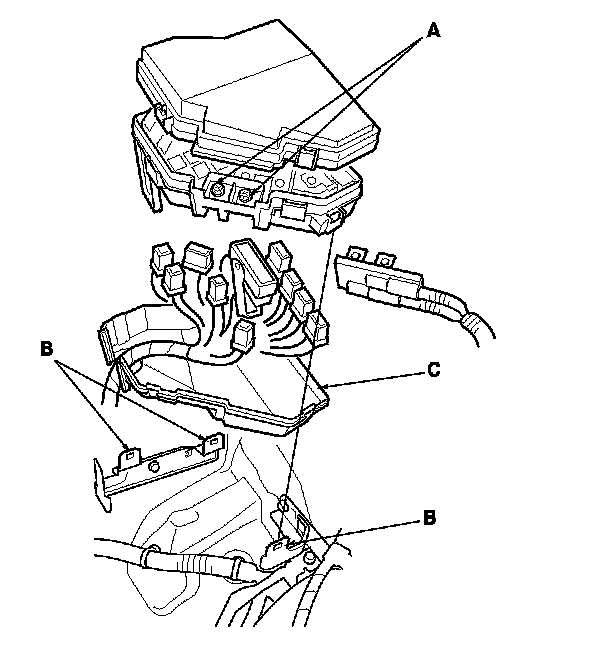 A
B
C
B