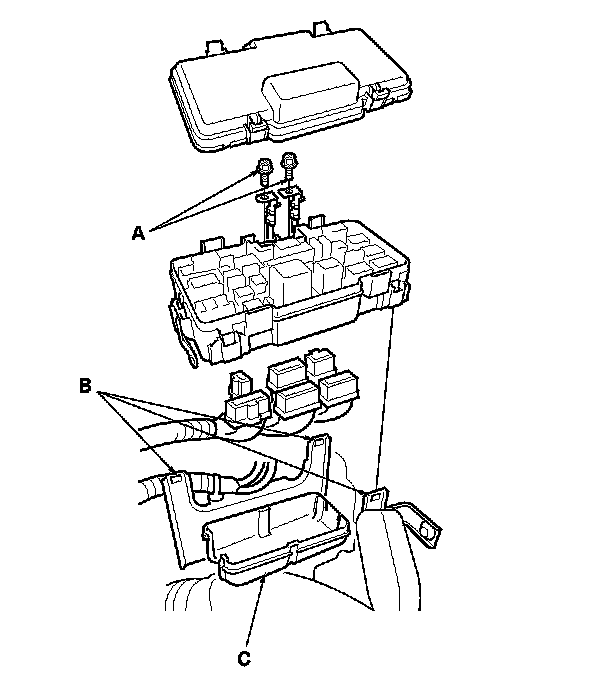 A

B

C