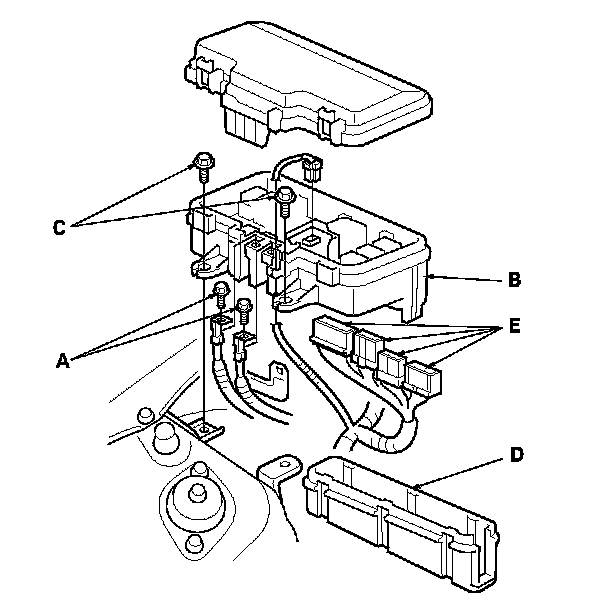 C
B
E
A
D