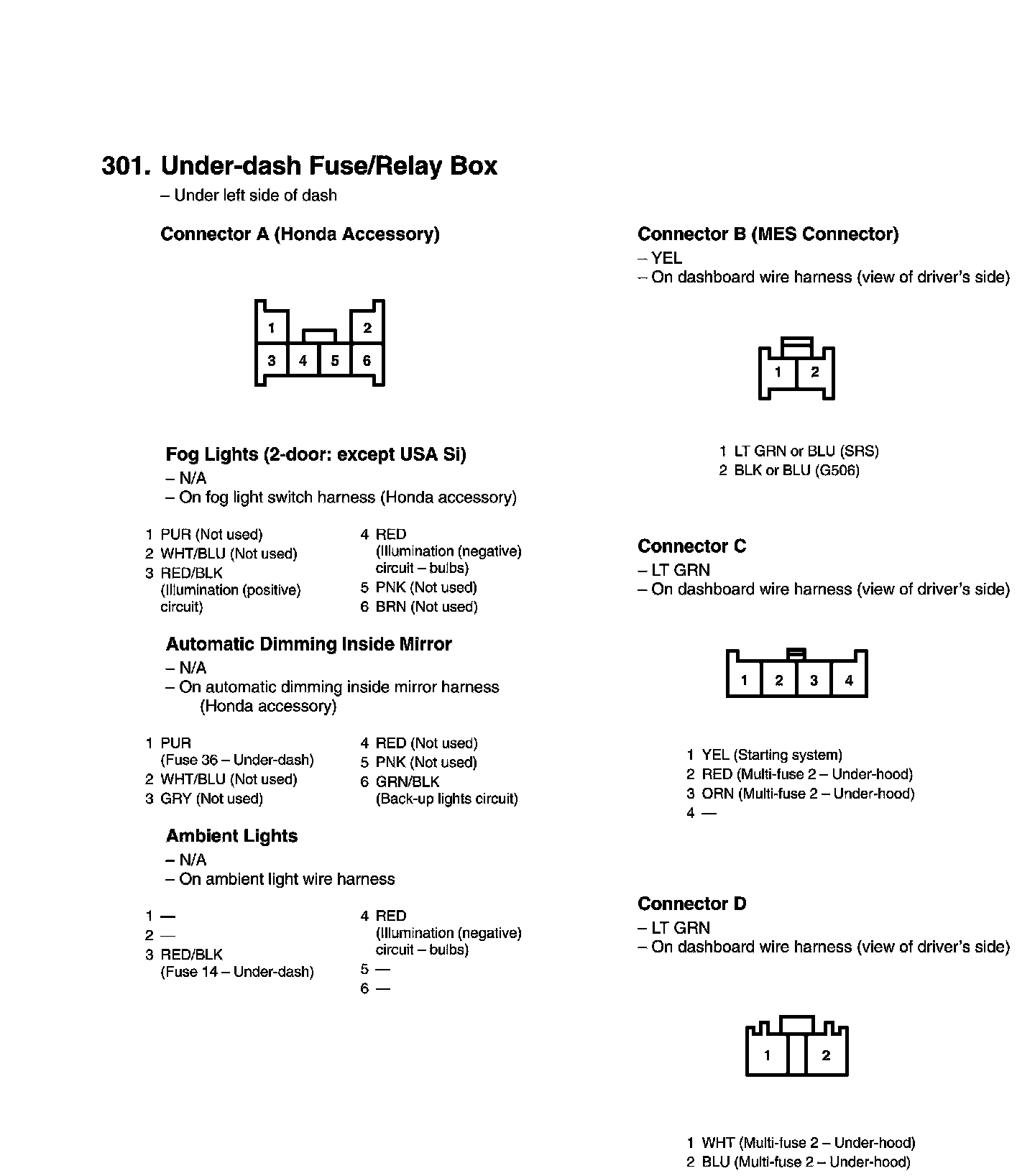 301. Under-dash Fuse/Relay Box
– Under left side of dash

Connector A (Honda Accessory)

1 2
3 4 5 6

Fog Lights (2-door: except USA Si)
– N/A
– On fog light switch harness (Honda accessory)

1 PUR (Not used)
2 WHT/BLU (Not used)
3 RED/BLK (Illumination (positive) circuit)

4 RED (Illumination (negative) circuit – bulbs)
5 PNK (Not used)
6 BRN (Not used)

Automatic Dimming Inside Mirror
– N/A
– On automatic dimming inside mirror harness (Honda accessory)

1 PUR (Fuse 36 – Under-dash)
2 WHT/BLU (Not used)
3 GRY (Not used)

4 RED (Not used)
5 PNK (Not used)
6 GRN/BLK (Back-up lights circuit)

Ambient Lights
– N/A
– On ambient light wire harness

1 —
2 —
3 RED/BLK (Fuse 14 – Under-dash)

4 RED (Illumination (negative) circuit – bulbs)
5 —
6 —

Connector B (MES Connector)
– YEL
– On dashboard wire harness (view of driver's side)

1 2

1 LT GRN or BLU (SRS)
2 BLK or BLU (G506)

Connector C
– LT GRN
– On dashboard wire harness (view of driver's side)

1 2 3 4

1 YEL (Starting system)
2 RED (Multi-fuse 2 – Under-hood)
3 ORN (Multi-fuse 2 – Under-hood)
4 —

Connector D
– LT GRN
– On dashboard wire harness (view of driver's side)

1 2

1 WHT (Multi-fuse 2 – Under-hood)
2 BLU (Multi-fuse 2 – Under-hood)