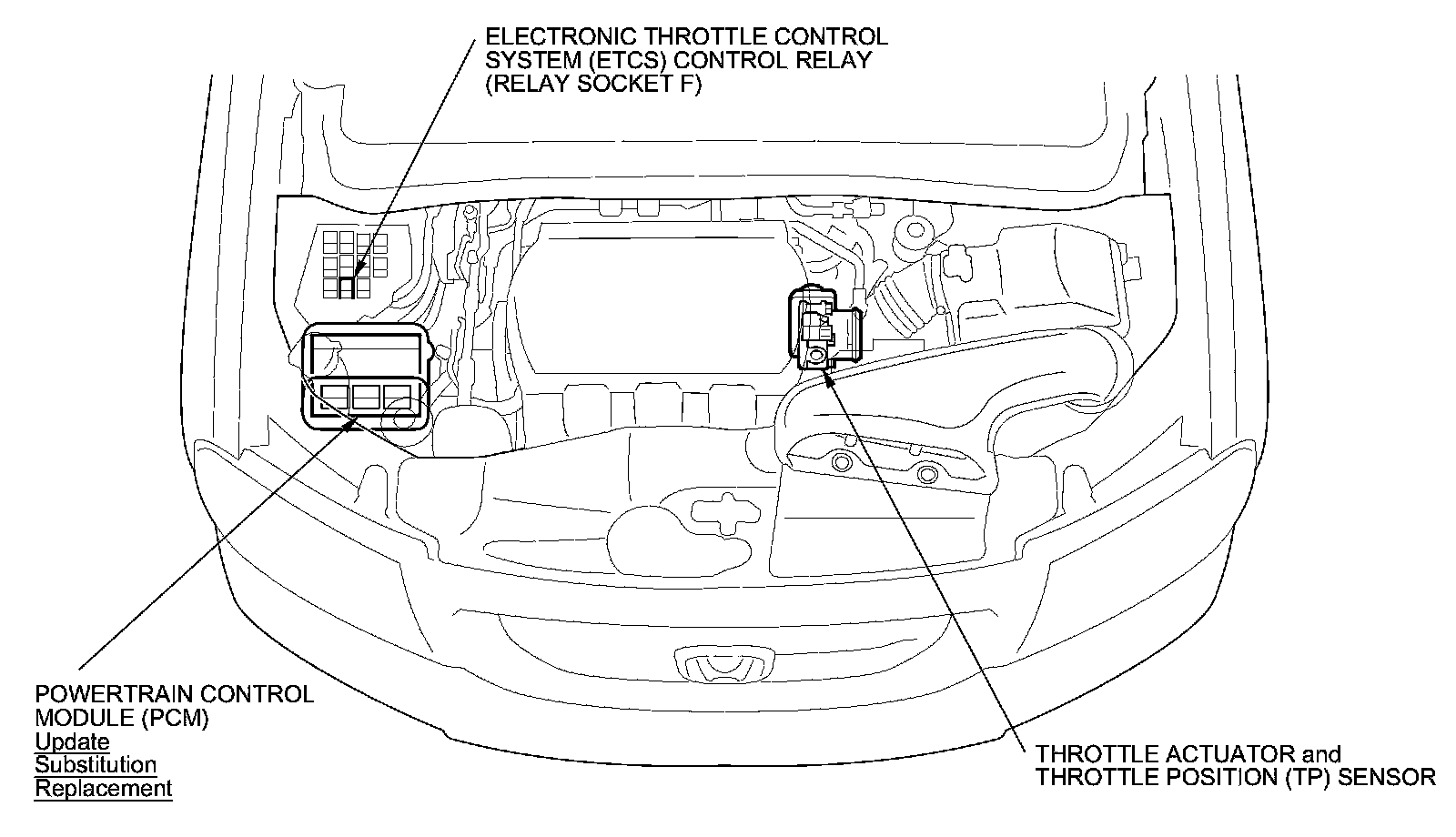 ELECTRONIC THROTTLE CONTROL SYSTEM (ETCS) CONTROL RELAY (RELAY SOCKET F)

POWERTRAIN CONTROL MODULE (PCM)
Update
Substitution
Replacement

THROTTLE ACTUATOR and THROTTLE POSITION (TP) SENSOR