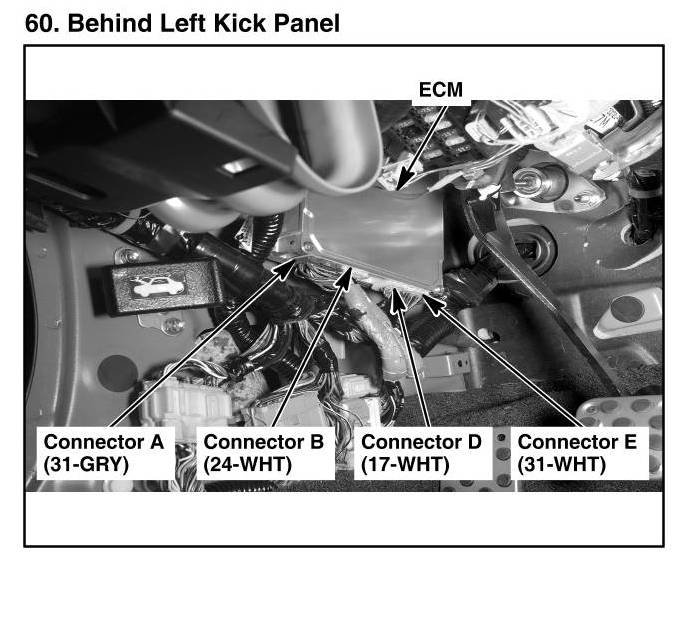 60. Behind Left Kick Panel

ECM

Connector A
(31-GRY)

Connector B
(24-WHT)

Connector D
(17-WHT)

Connector E
(31-WHT)