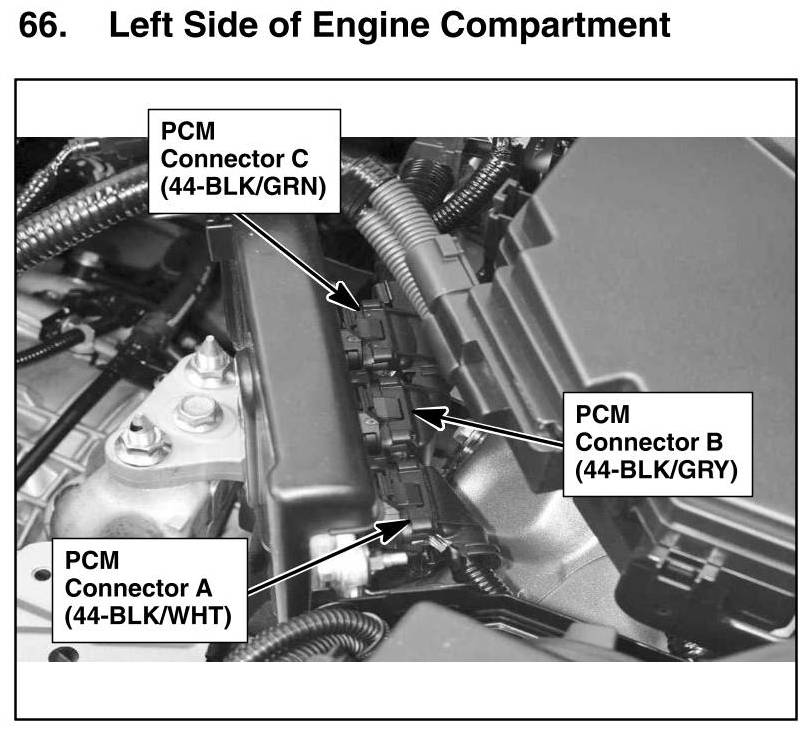 66. Left Side of Engine Compartment

PCM
Connector C
(44-BLK/GRN)

PCM
Connector B
(44-BLK/GRY)

PCM
Connector A
(44-BLK/WHT)