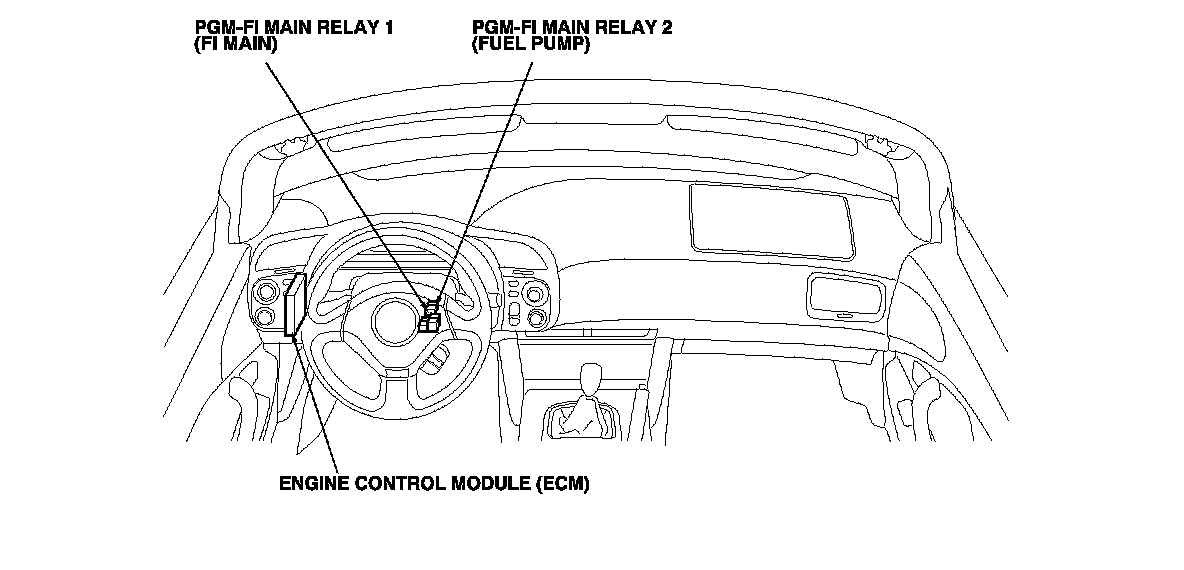 PGM-FI MAIN RELAY 1
(FI MAIN)

PGM-FI MAIN RELAY 2
(FUEL PUMP)

ENGINE CONTROL MODULE (ECM)