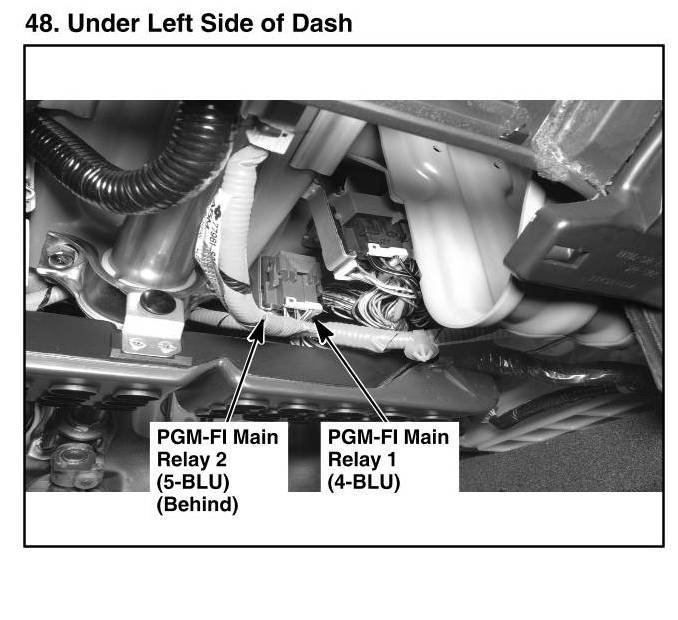 48. Under Left Side of Dash

PGM-FI Main Relay 2 (5-BLU) (Behind)

PGM-FI Main Relay 1 (4-BLU)