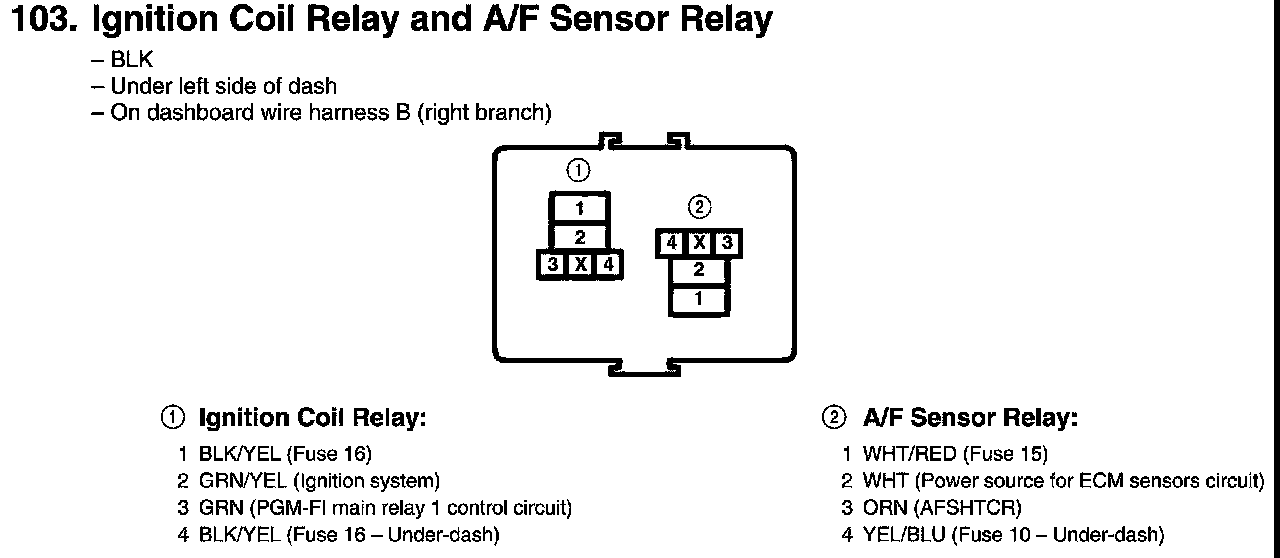 103. Ignition Coil Relay and A/F Sensor Relay

– BLK
– Under left side of dash
– On dashboard wire harness B (right branch)

①

1
2
3 X 4

②

4 X 3
2
1

① Ignition Coil Relay:

1 BLK/YEL (Fuse 16)
2 GRN/YEL (Ignition system)
3 GRN (PGM-FI main relay 1 control circuit)
4 BLK/YEL (Fuse 16 – Under-dash)

② A/F Sensor Relay:

1 WHT/RED (Fuse 15)
2 WHT (Power source for ECM sensors circuit)
3 ORN (AFSHTCR)
4 YEL/BLU (Fuse 10 – Under-dash)