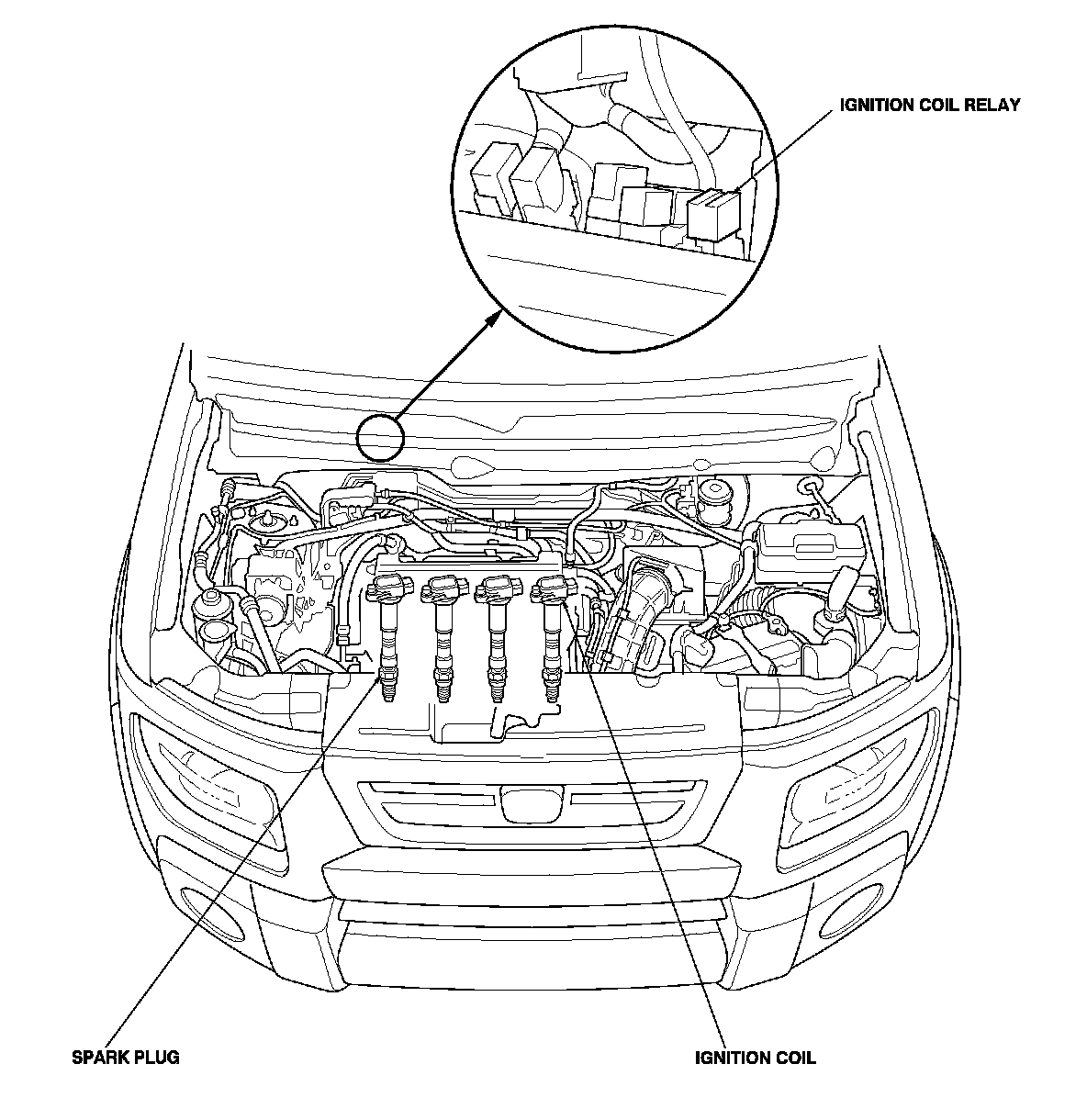 IGNITION COIL RELAY

SPARK PLUG

IGNITION COIL