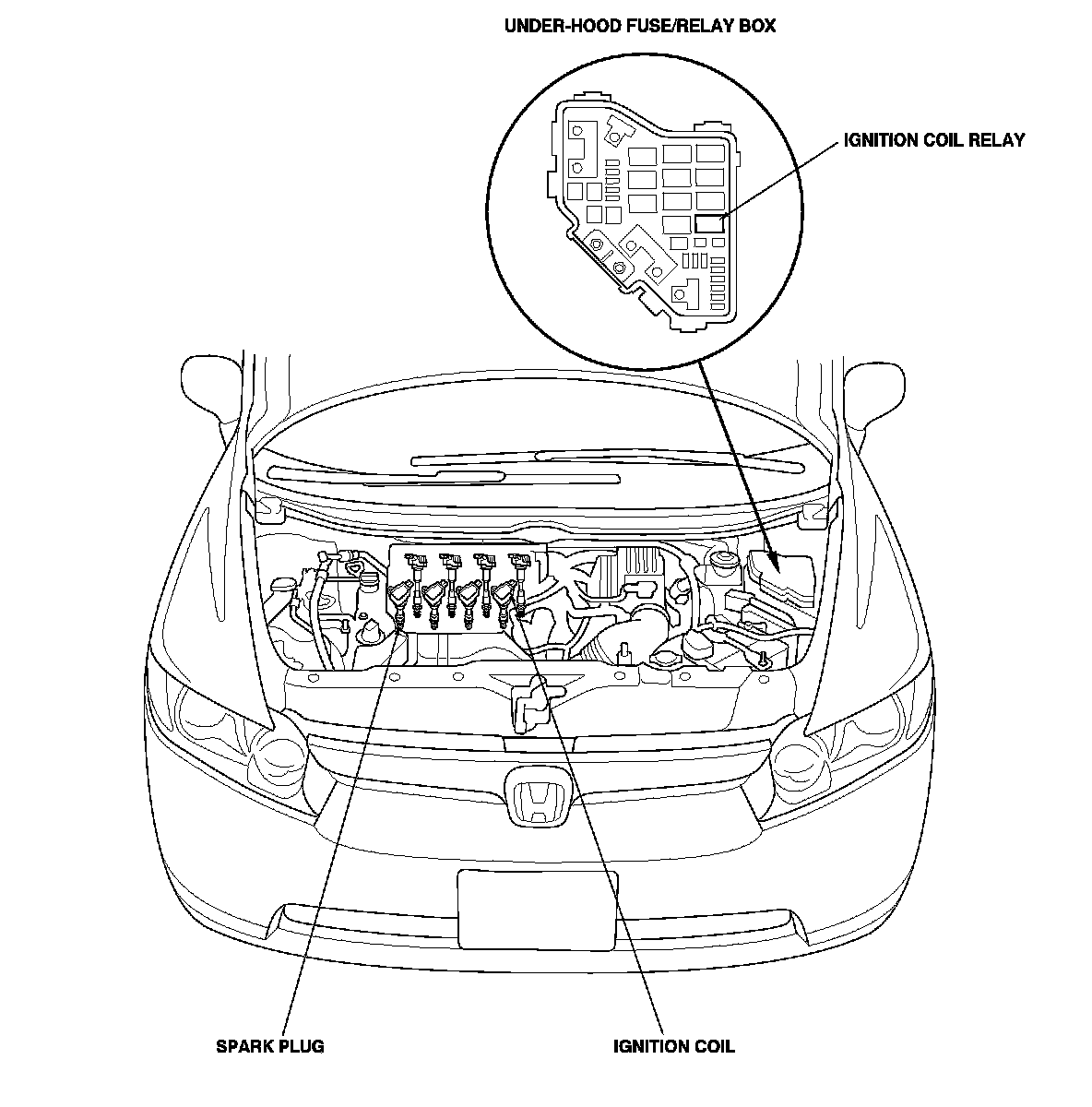 UNDER-HOOD FUSE/RELAY BOX

IGNITION COIL RELAY

SPARK PLUG

IGNITION COIL