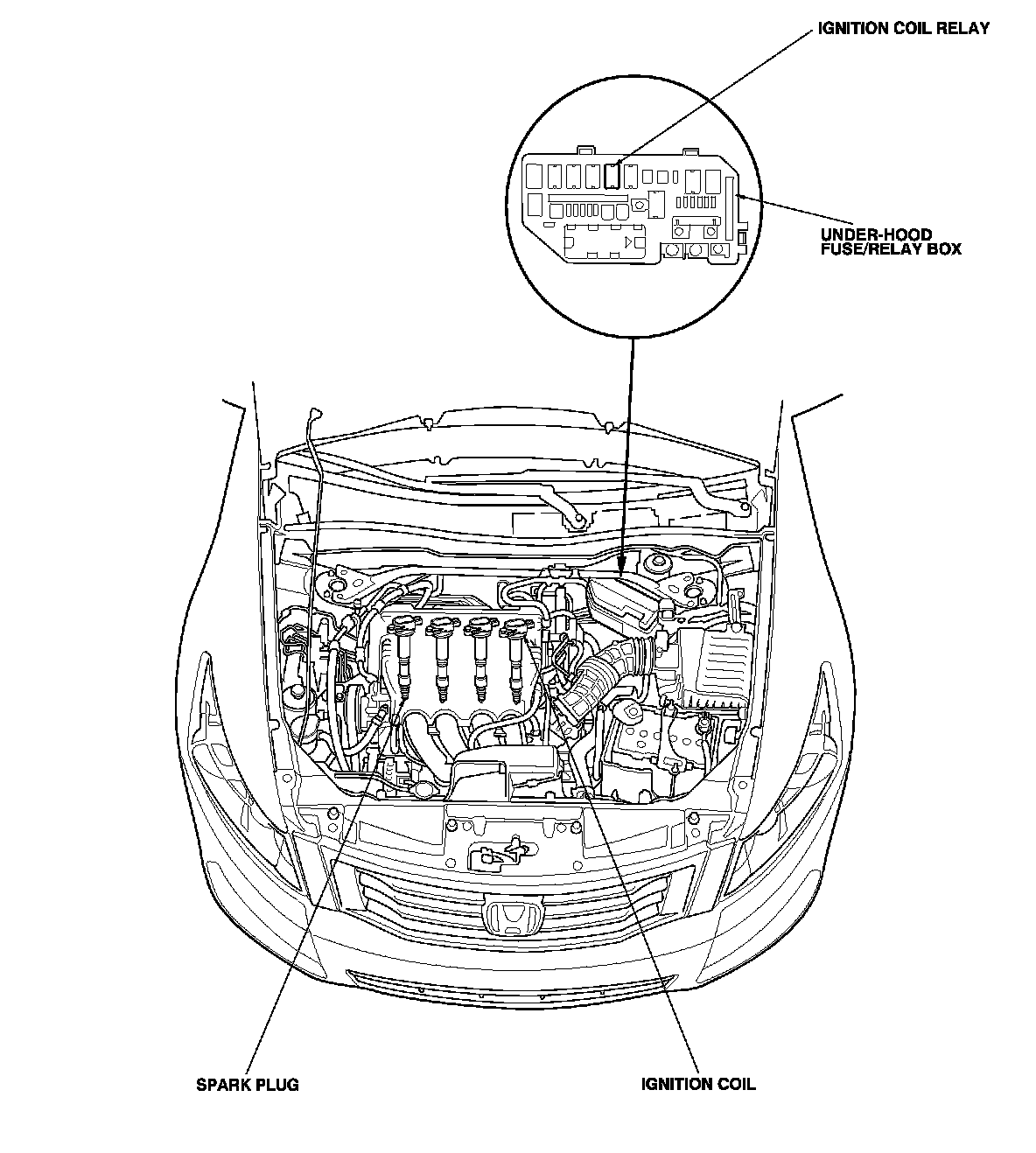 IGNITION COIL RELAY

UNDER-HOOD
FUSE/RELAY BOX

SPARK PLUG

IGNITION COIL