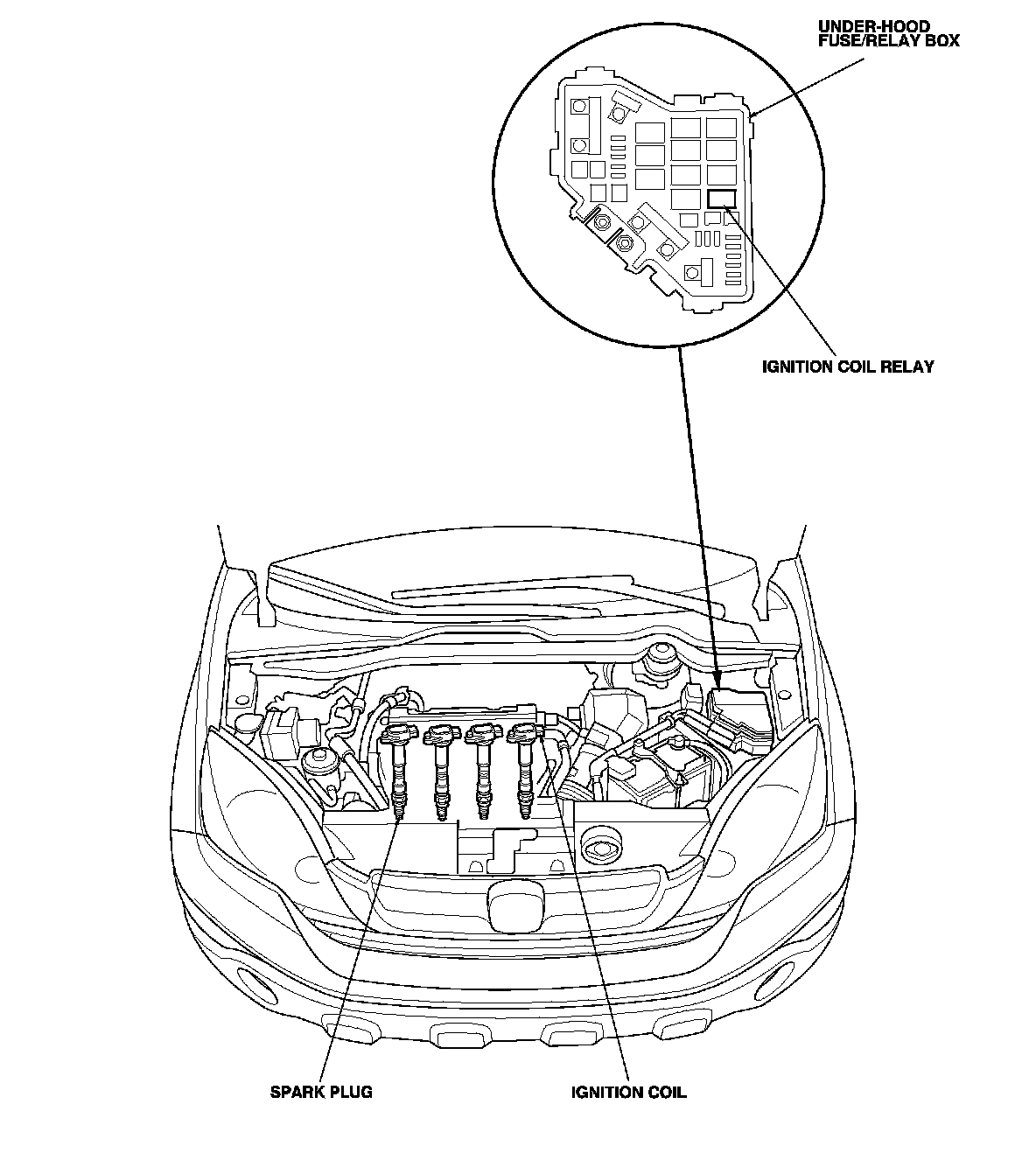 UNDER-HOOD
FUSE/RELAY BOX

IGNITION COIL RELAY

SPARK PLUG

IGNITION COIL