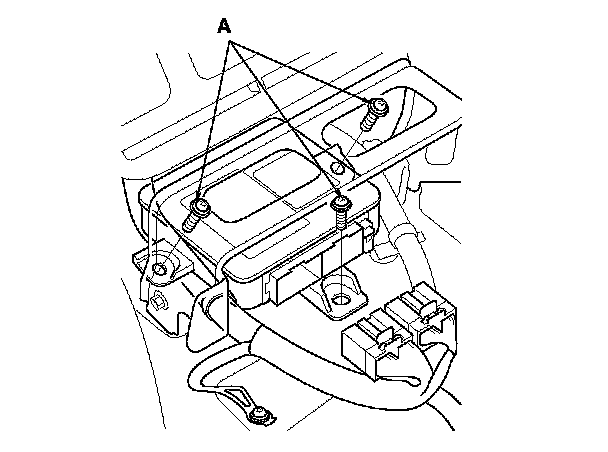 A