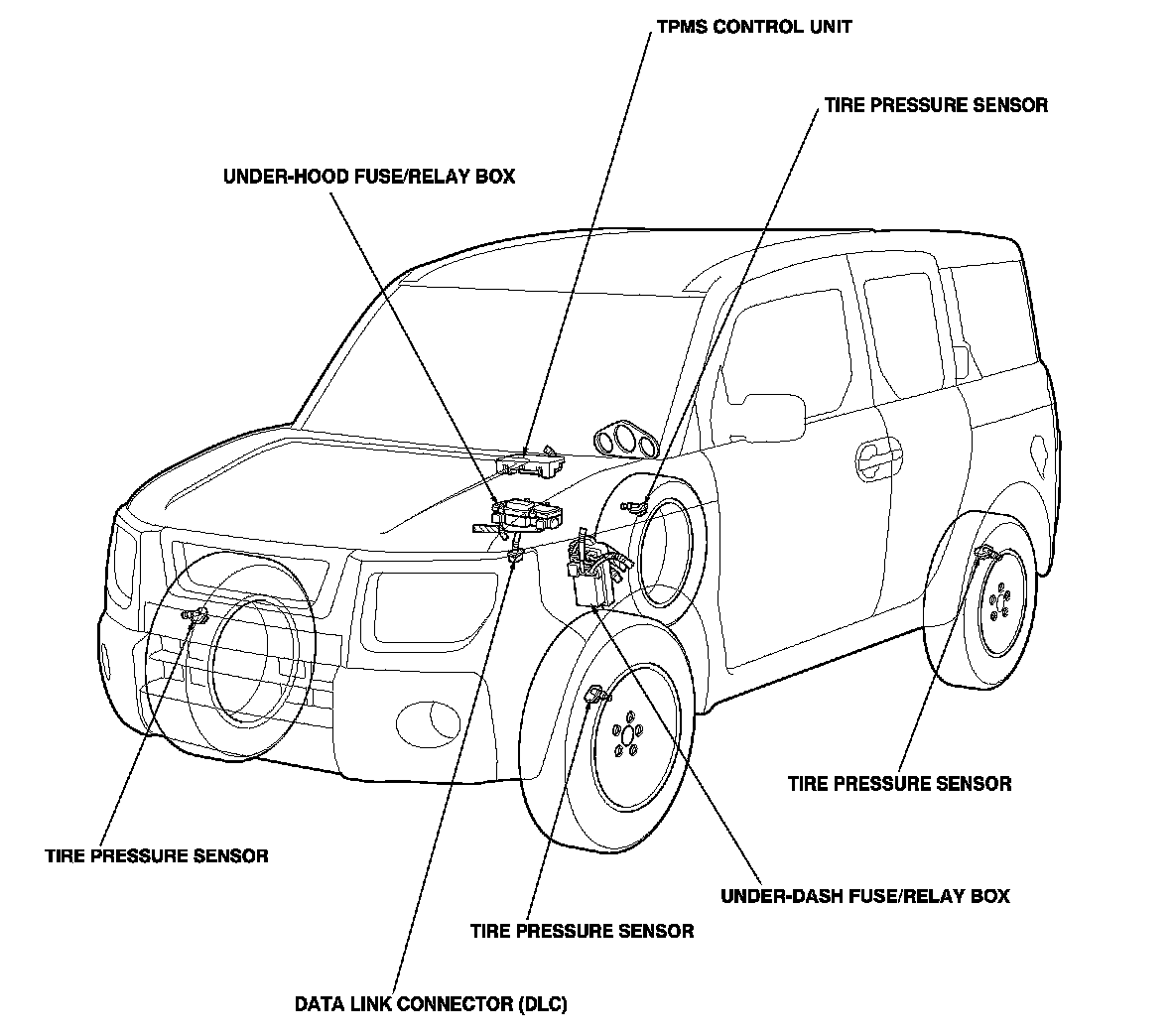 TPMS CONTROL UNIT

TIRE PRESSURE SENSOR

UNDER-HOOD FUSE/RELAY BOX

TIRE PRESSURE SENSOR

TIRE PRESSURE SENSOR

UNDER-DASH FUSE/RELAY BOX

TIRE PRESSURE SENSOR

DATA LINK CONNECTOR (DLC)