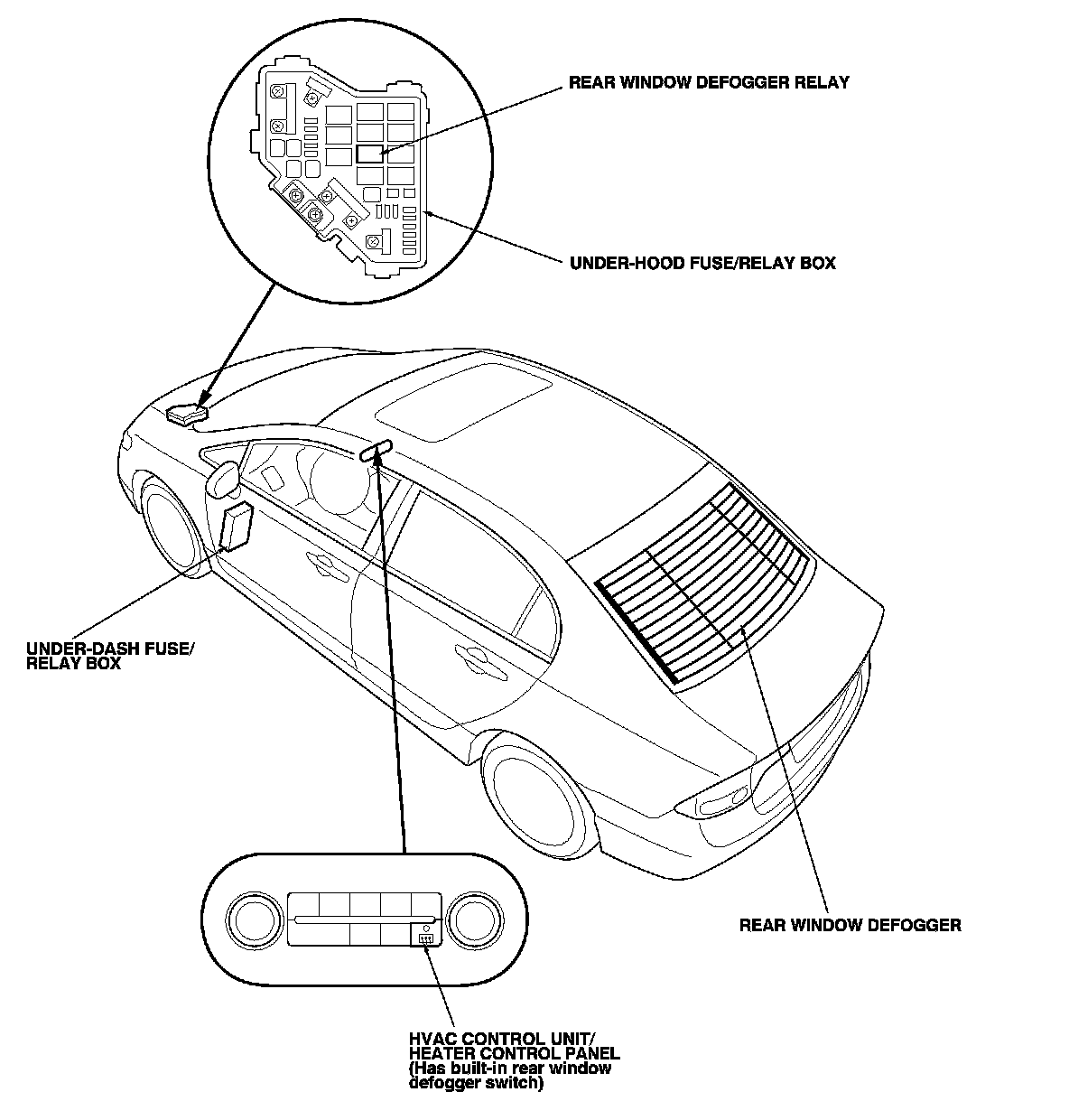 REAR WINDOW DEFOGGER RELAY

UNDER-HOOD FUSE/RELAY BOX

UNDER-DASH FUSE/ RELAY BOX

REAR WINDOW DEFOGGER

HVAC CONTROL UNIT/ HEATER CONTROL PANEL (Has built-in rear window defogger switch)