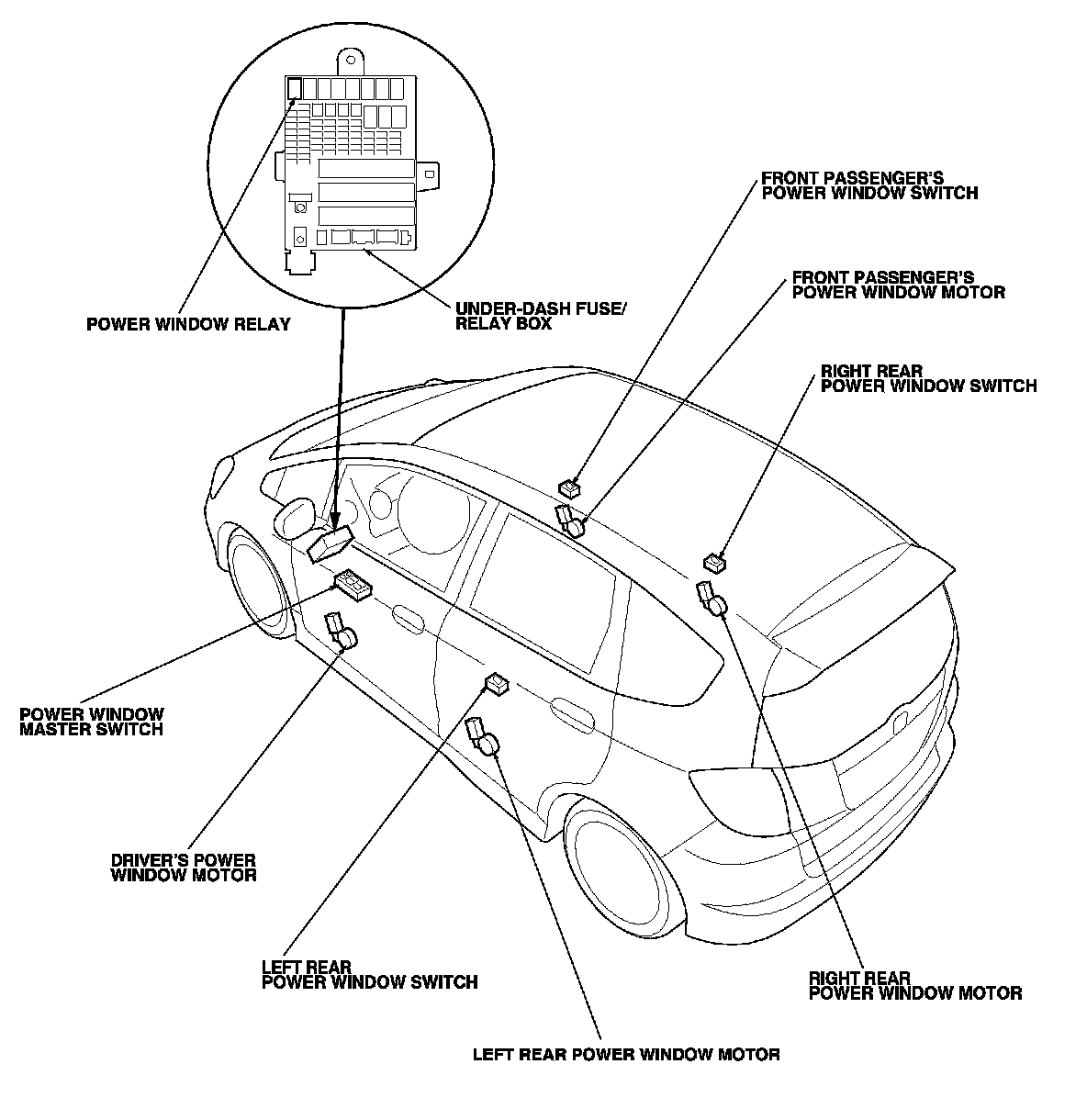 FRONT PASSENGER'S
POWER WINDOW SWITCH

FRONT PASSENGER'S
POWER WINDOW MOTOR

POWER WINDOW RELAY

UNDER-DASH FUSE/
RELAY BOX

RIGHT REAR
POWER WINDOW SWITCH

POWER WINDOW
MASTER SWITCH

DRIVER'S POWER
WINDOW MOTOR

LEFT REAR
POWER WINDOW SWITCH

RIGHT REAR
POWER WINDOW MOTOR

LEFT REAR POWER WINDOW MOTOR