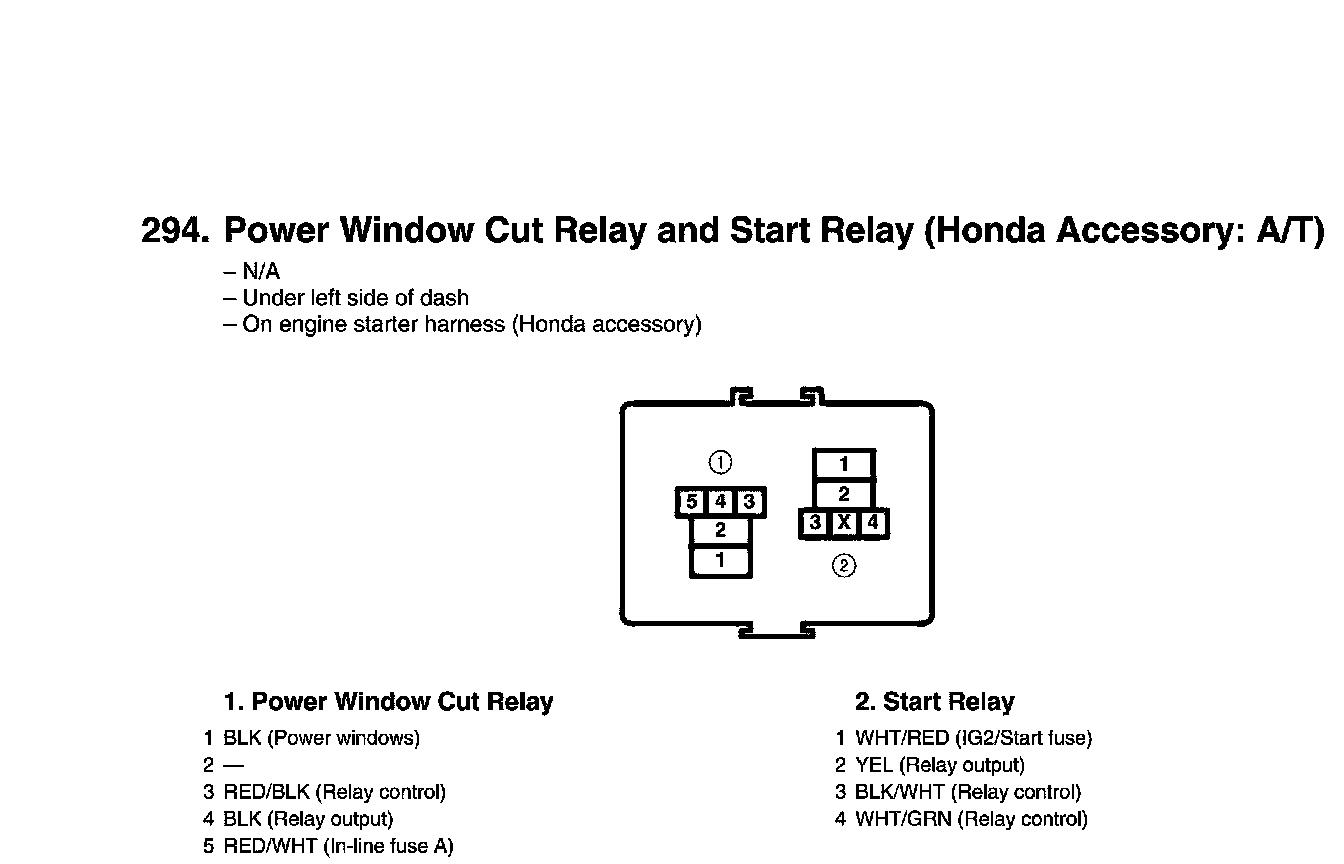 294. Power Window Cut Relay and Start Relay (Honda Accessory: A/T)

– N/A
– Under left side of dash
– On engine starter harness (Honda accessory)

①
5 4 3
2
1

1
2
3 X 4
②

1. Power Window Cut Relay
1 BLK (Power windows)
2 —
3 RED/BLK (Relay control)
4 BLK (Relay output)
5 RED/WHT (In-line fuse A)

2. Start Relay
1 WHT/RED (IG2/Start fuse)
2 YEL (Relay output)
3 BLK/WHT (Relay control)
4 WHT/GRN (Relay control)