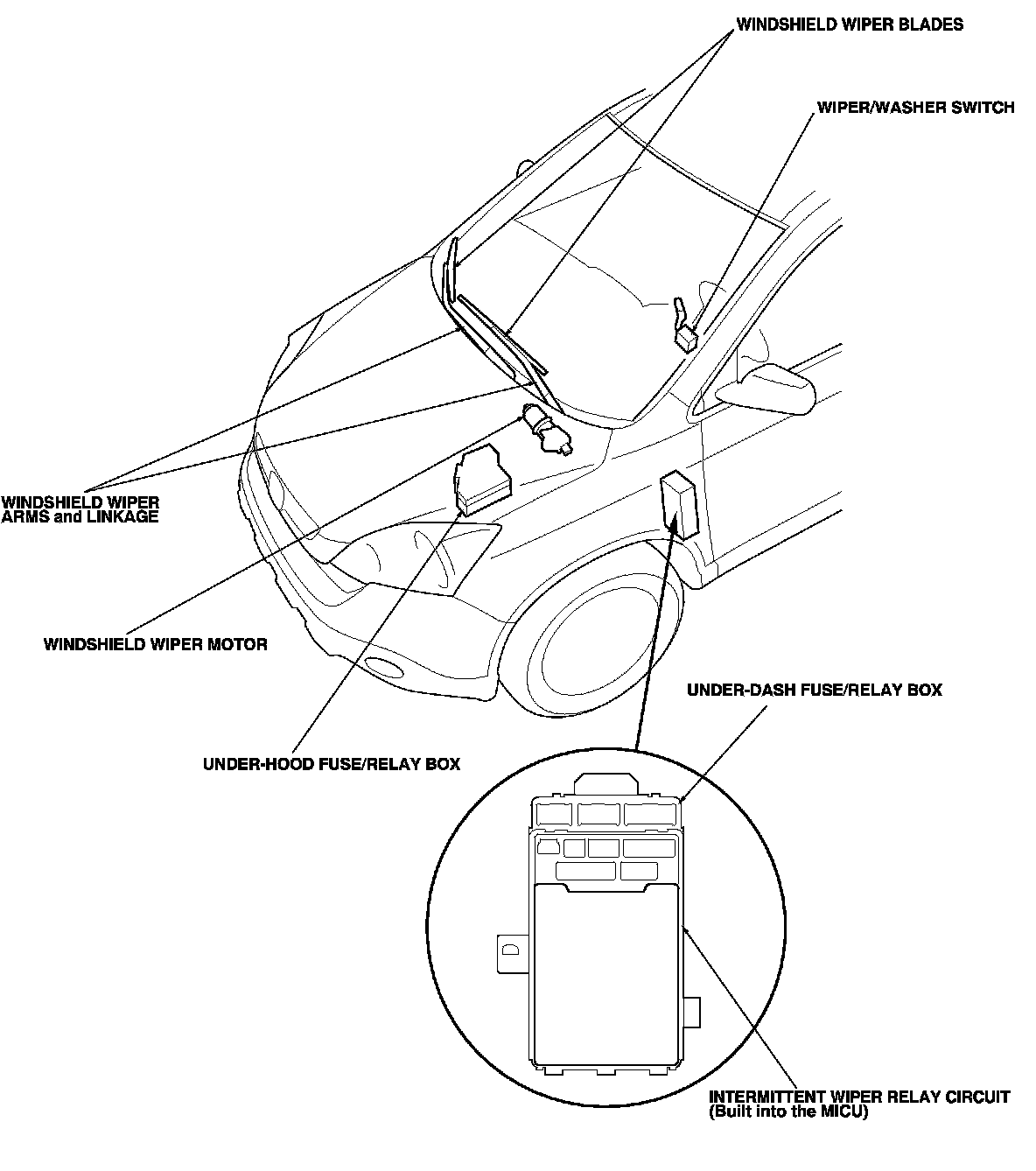 WINDSHIELD WIPER BLADES

WIPER/WASHER SWITCH

WINDSHIELD WIPER ARMS and LINKAGE

WINDSHIELD WIPER MOTOR

UNDER-DASH FUSE/RELAY BOX

UNDER-HOOD FUSE/RELAY BOX

INTERMITTENT WIPER RELAY CIRCUIT (Built into the MICU)