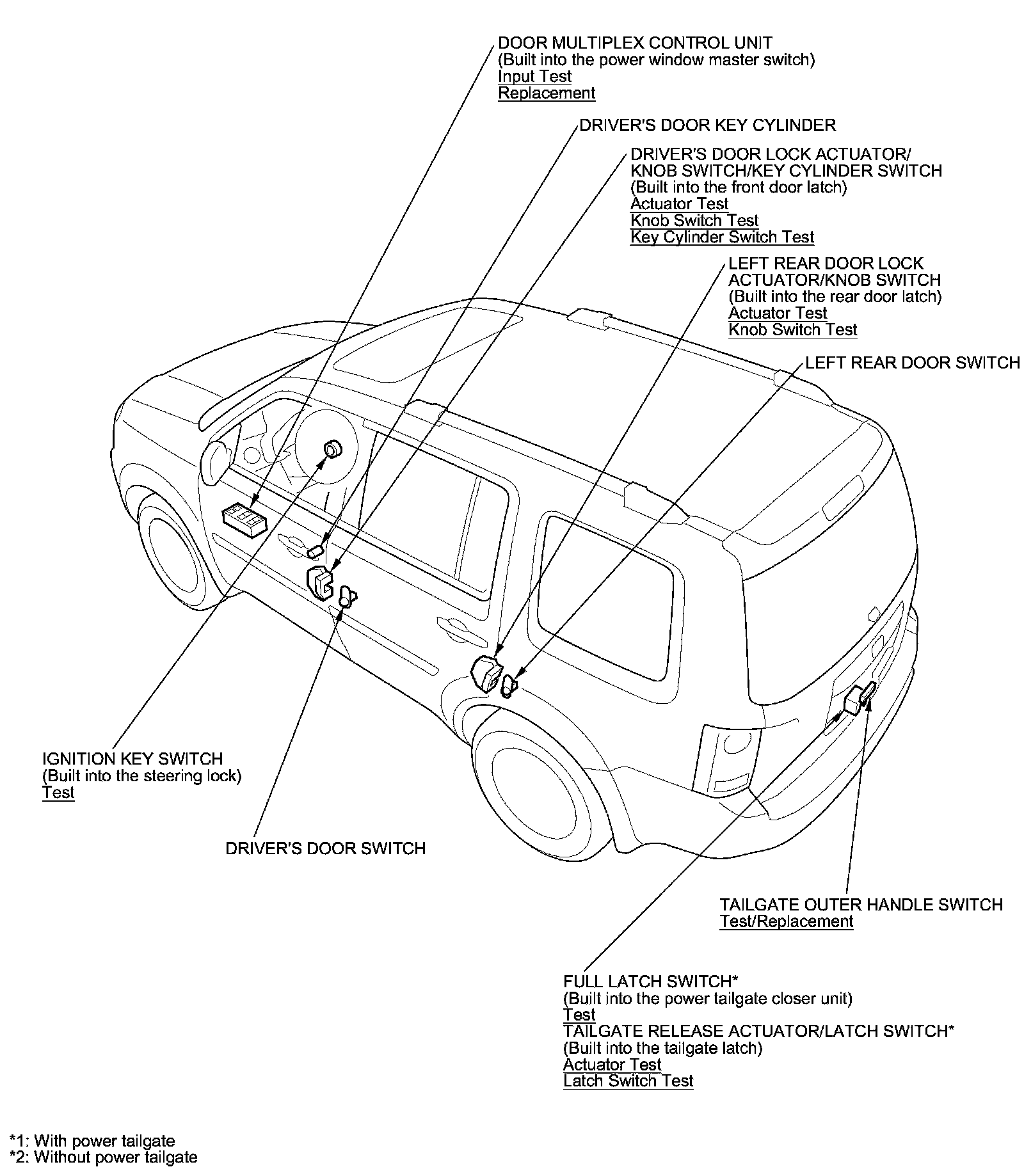 DOOR MULTIPLEX CONTROL UNIT
(Built into the power window master switch)
Input Test
Replacement

DRIVER'S DOOR KEY CYLINDER

DRIVER'S DOOR LOCK ACTUATOR/
KNOB SWITCH/KEY CYLINDER SWITCH
(Built into the front door latch)
Actuator Test
Knob Switch Test
Key Cylinder Switch Test

LEFT REAR DOOR LOCK
ACTUATOR/KNOB SWITCH
(Built into the rear door latch)
Actuator Test
Knob Switch Test

LEFT REAR DOOR SWITCH

IGNITION KEY SWITCH
(Built into the steering lock)
Test

DRIVER'S DOOR SWITCH

TAILGATE OUTER HANDLE SWITCH
Test/Replacement

FULL LATCH SWITCH*
(Built into the power tailgate closer unit)
Test
TAILGATE RELEASE ACTUATOR/LATCH SWITCH*
(Built into the tailgate latch)
Actuator Test
Latch Switch Test

*1: With power tailgate
*2: Without power tailgate