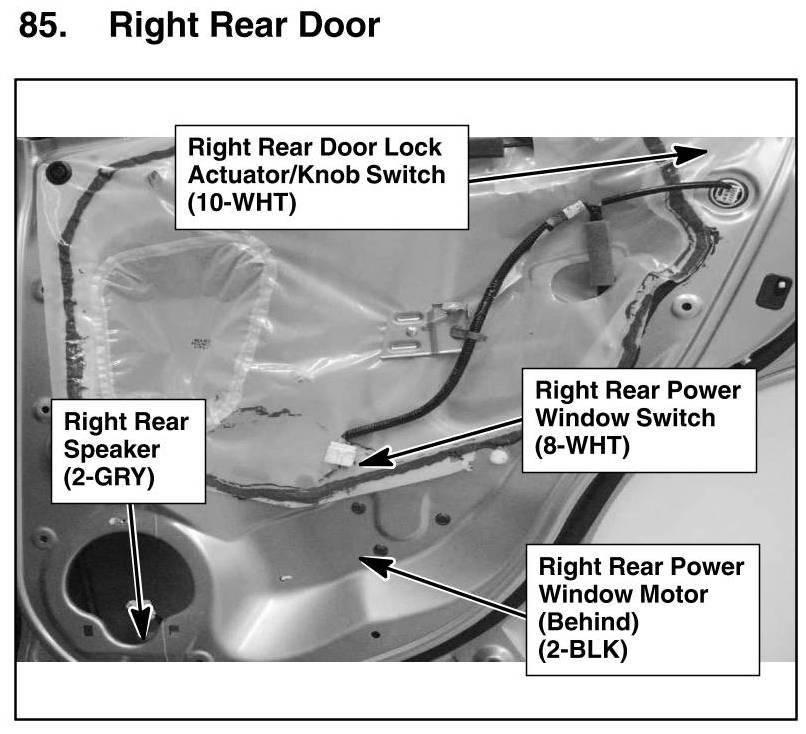 85. Right Rear Door

Right Rear Door Lock Actuator/Knob Switch (10-WHT)

Right Rear Speaker (2-GRY)

Right Rear Power Window Switch (8-WHT)

Right Rear Power Window Motor (Behind) (2-BLK)