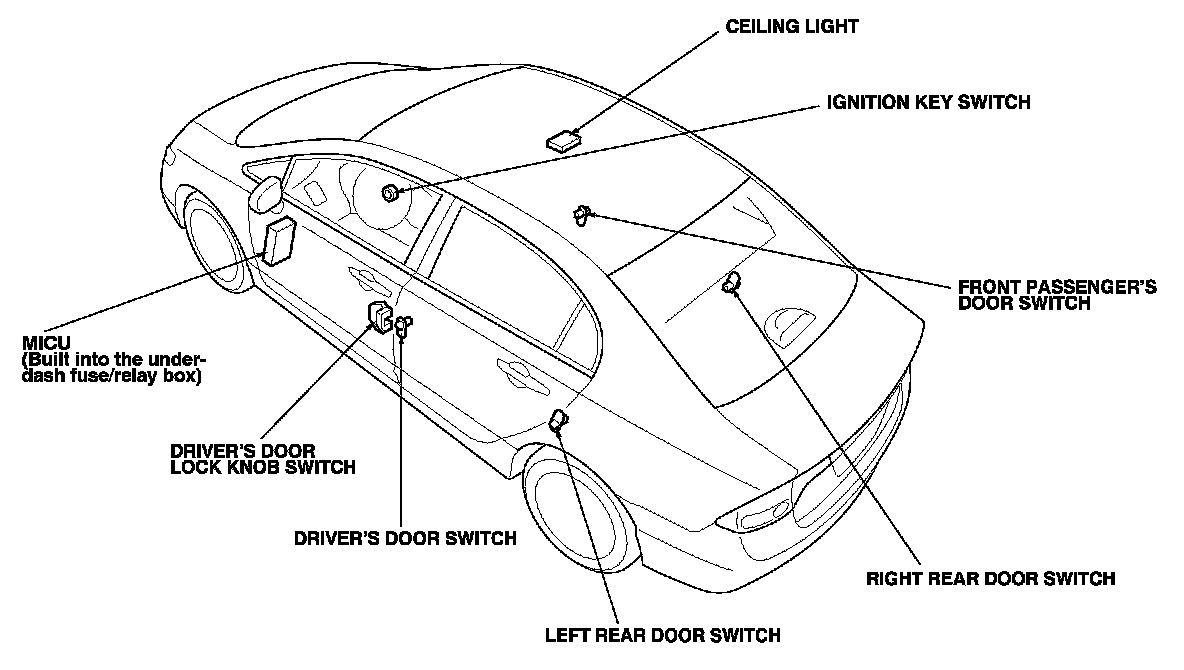 CEILING LIGHT

IGNITION KEY SWITCH

FRONT PASSENGER'S DOOR SWITCH

MICU
(Built into the under-dash fuse/relay box)

DRIVER'S DOOR LOCK KNOB SWITCH

DRIVER'S DOOR SWITCH

RIGHT REAR DOOR SWITCH

LEFT REAR DOOR SWITCH