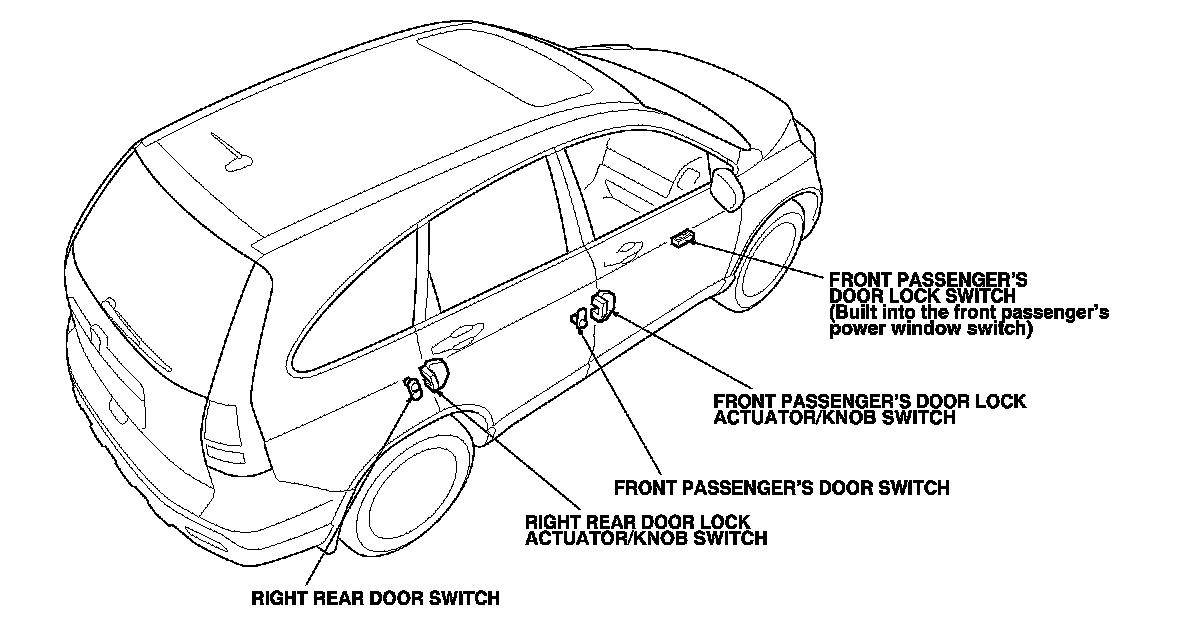 FRONT PASSENGER'S DOOR LOCK SWITCH
(Built into the front passenger's power window switch)

FRONT PASSENGER'S DOOR LOCK ACTUATOR/KNOB SWITCH

FRONT PASSENGER'S DOOR SWITCH

RIGHT REAR DOOR LOCK ACTUATOR/KNOB SWITCH

RIGHT REAR DOOR SWITCH