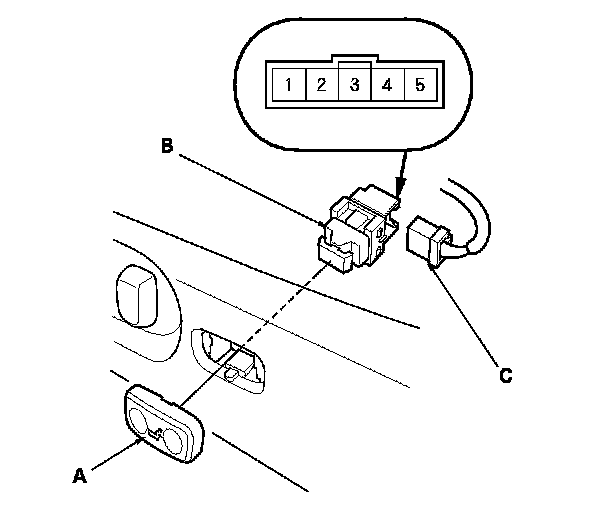 1 2 3 4 5

B

C

A