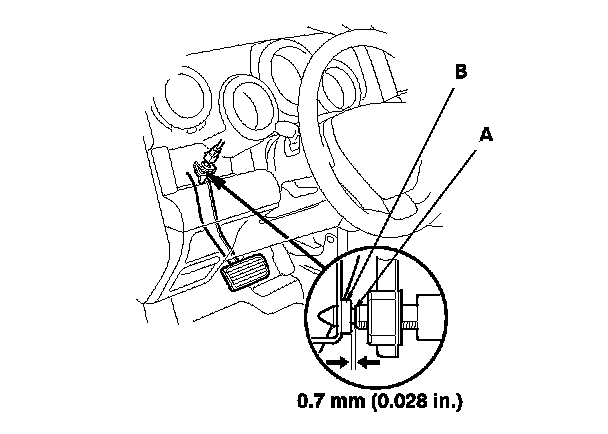 B
A
0.7 mm (0.028 in.)