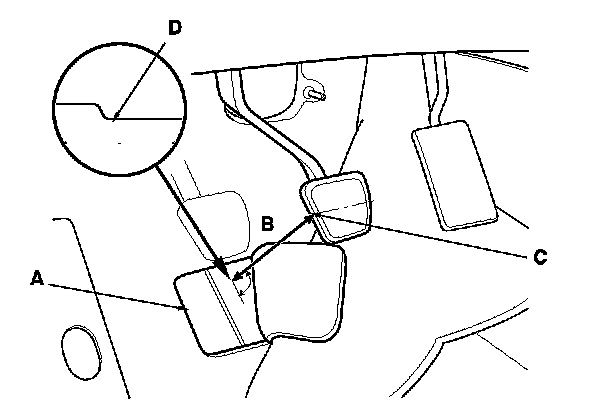 D
B
C
A