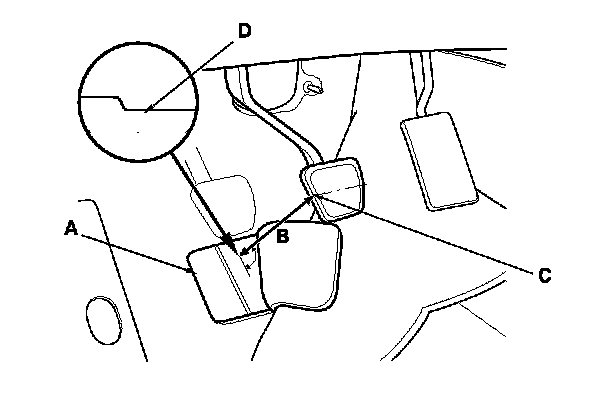 D
A
B
C