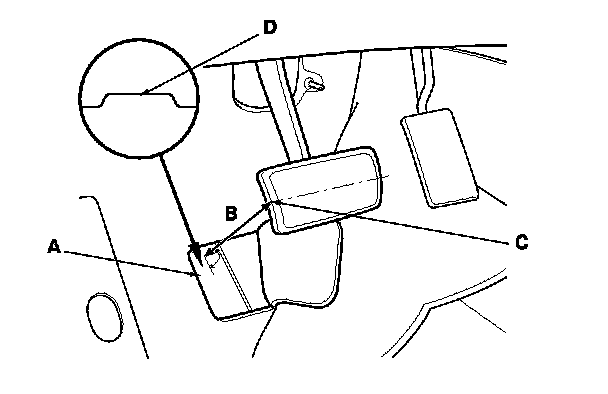 D

B

A

C