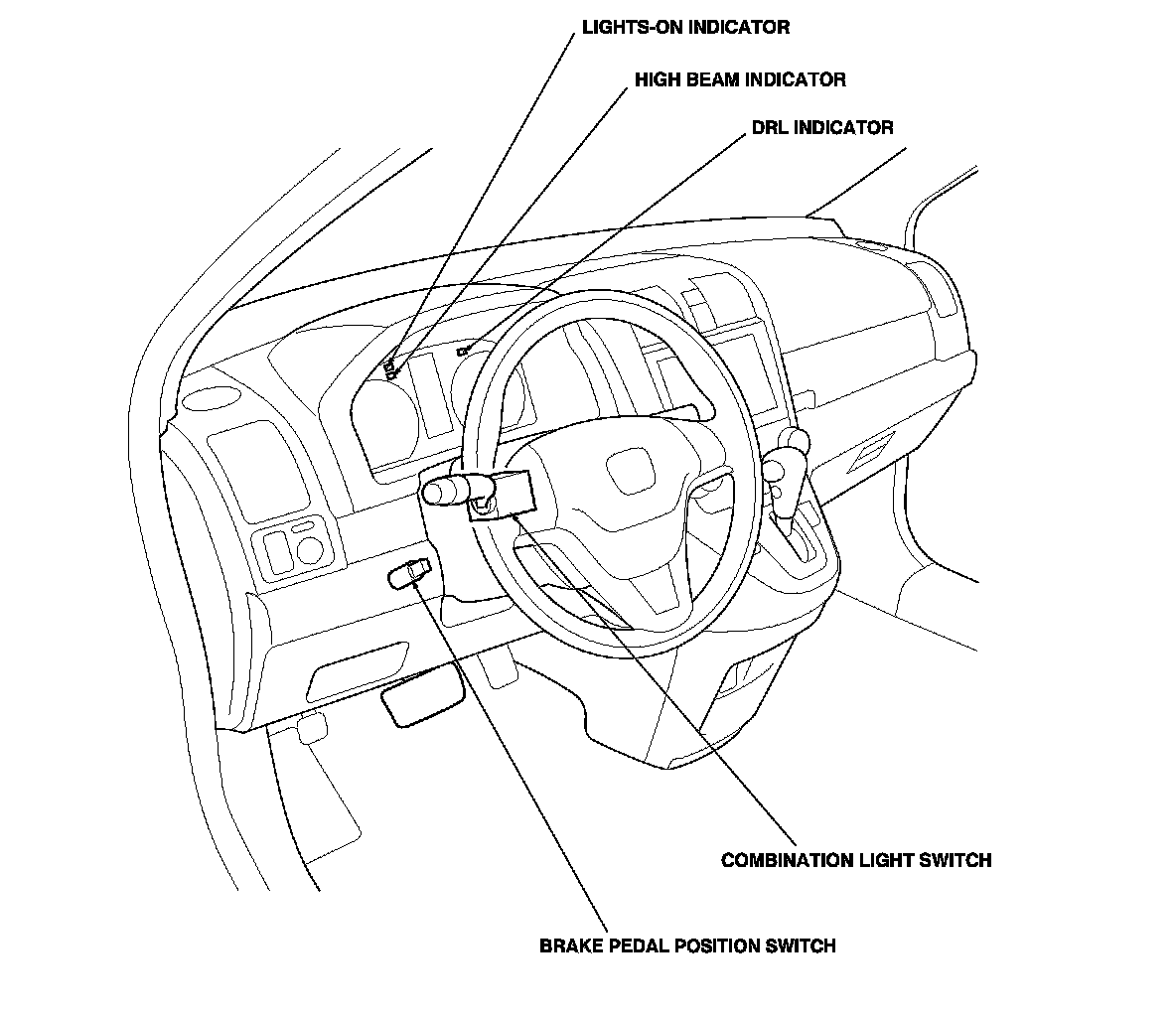 LIGHTS-ON INDICATOR

HIGH BEAM INDICATOR

DRL INDICATOR

COMBINATION LIGHT SWITCH

BRAKE PEDAL POSITION SWITCH