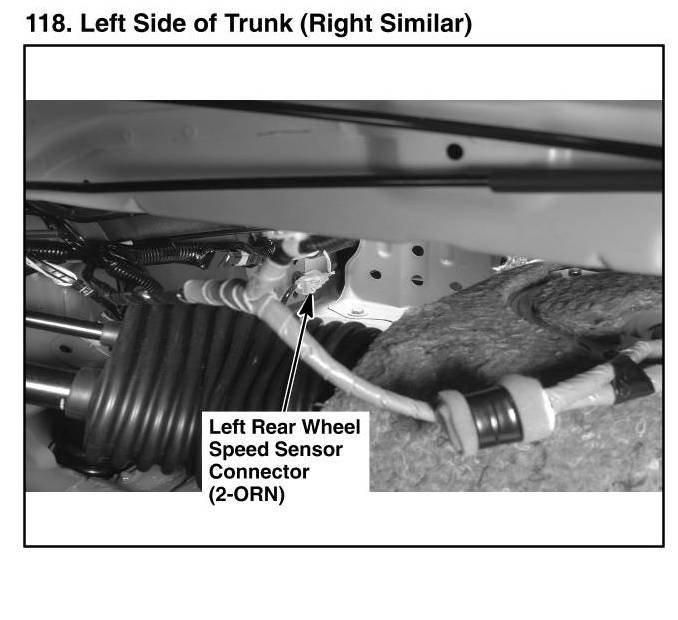 118. Left Side of Trunk (Right Similar)

Left Rear Wheel Speed Sensor Connector (2-ORN)