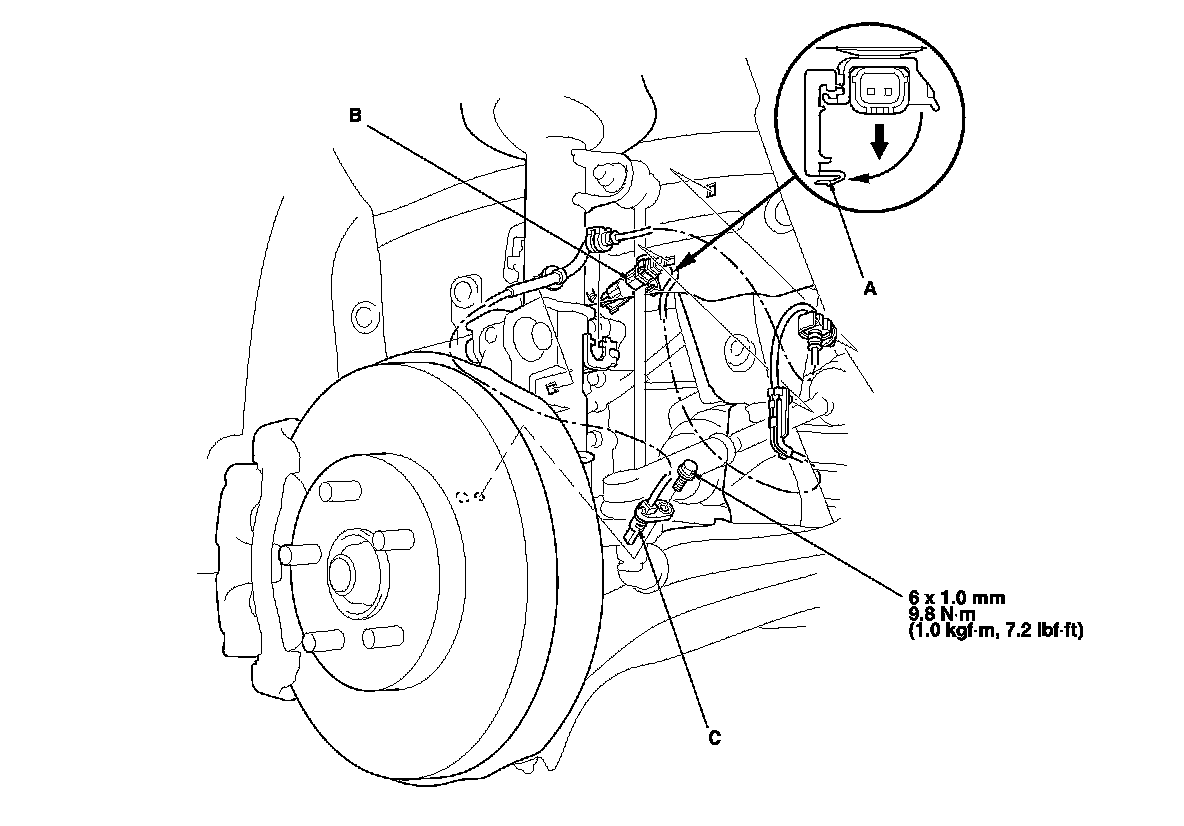 B

A

6 x 1.0 mm
9.8 N·m
(1.0 kgf·m, 7.2 lbf·ft)

C