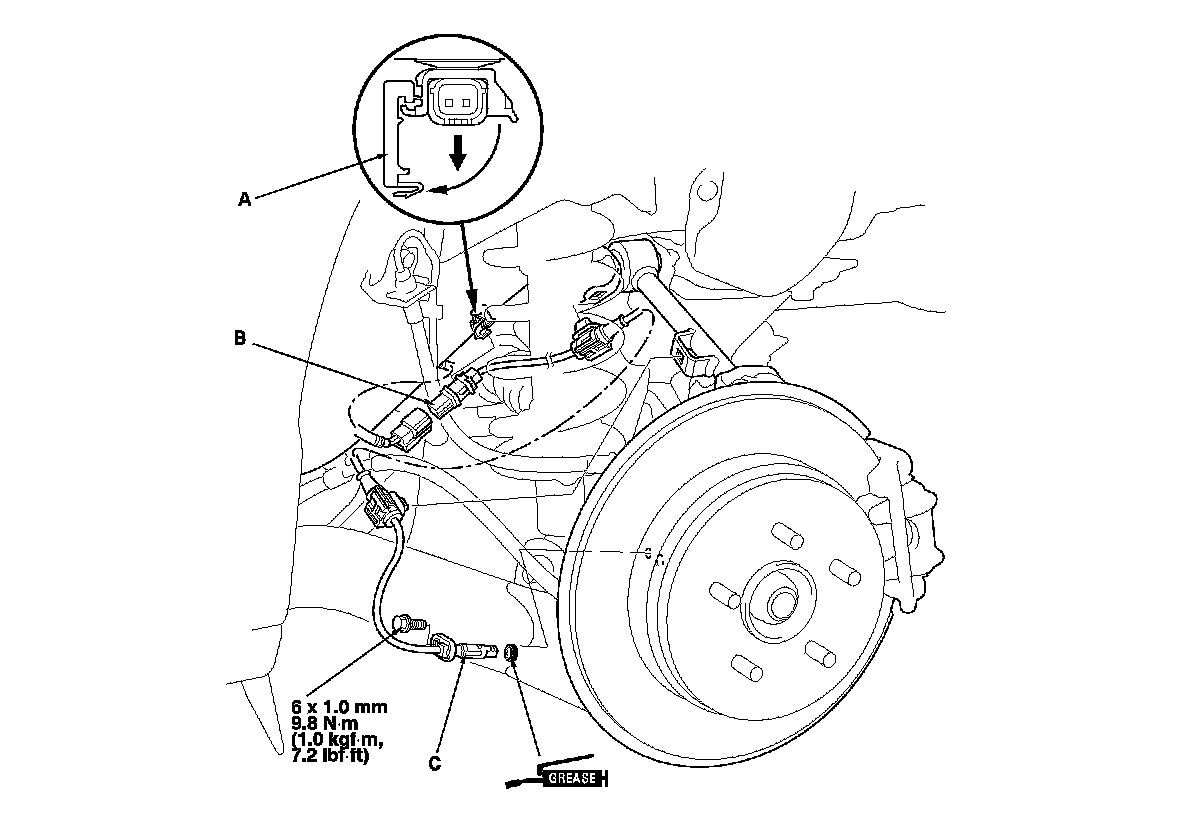 A

B

6 x 1.0 mm
9.8 N·m
(1.0 kgf·m,
7.2 lbf·ft)

C

GREASE