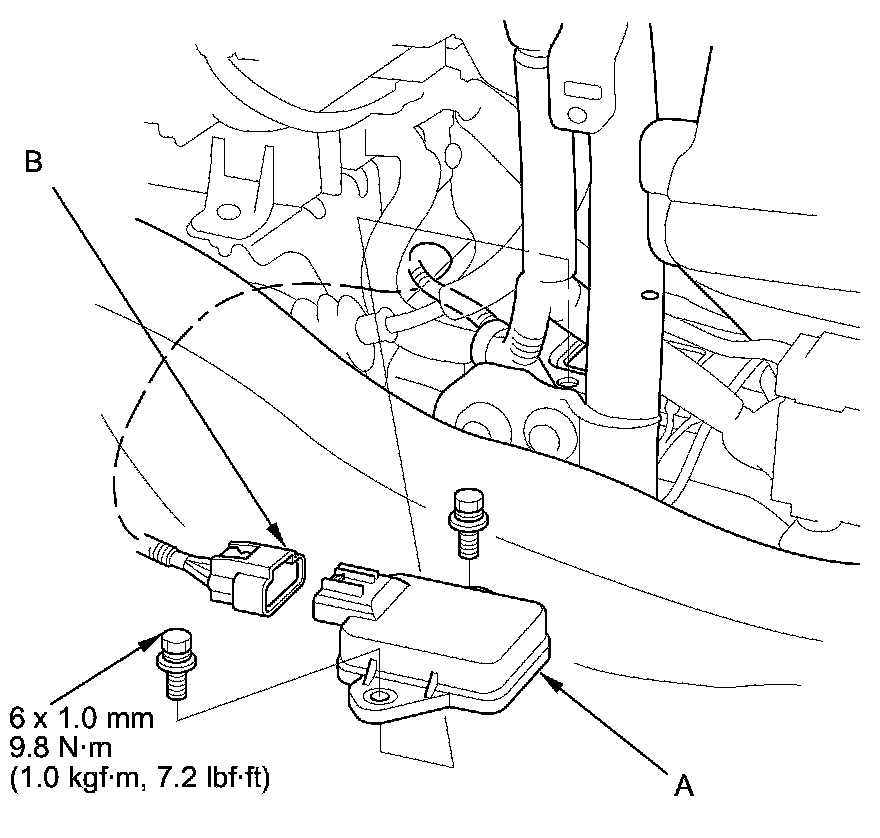 B

6 x 1.0 mm
9.8 N·m
(1.0 kgf·m, 7.2 lbf·ft)

A