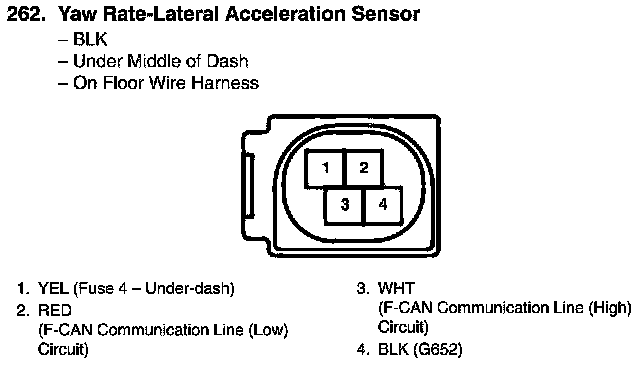 262. Yaw Rate-Lateral Acceleration Sensor

– BLK
– Under Middle of Dash
– On Floor Wire Harness

1
2
3
4

1. YEL (Fuse 4 – Under-dash)
2. RED (F-CAN Communication Line (Low) Circuit)

3. WHT (F-CAN Communication Line (High) Circuit)
4. BLK (G652)