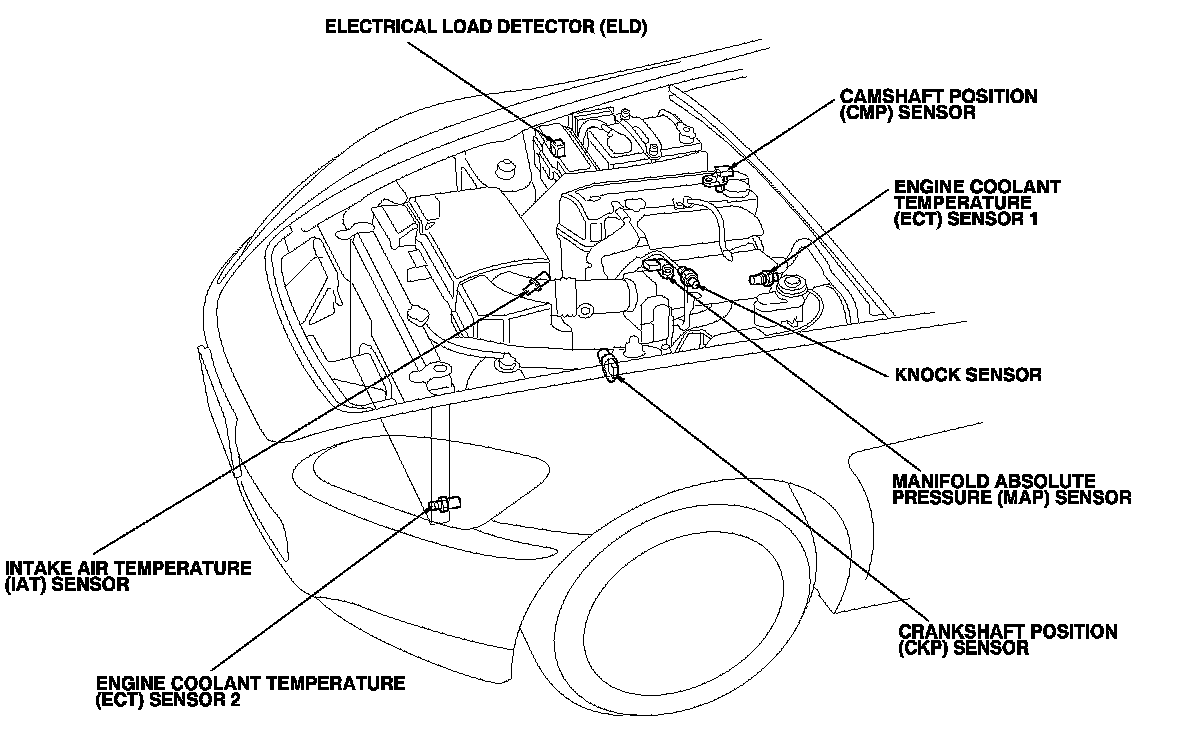 ELECTRICAL LOAD DETECTOR (ELD)

CAMSHAFT POSITION (CMP) SENSOR

ENGINE COOLANT TEMPERATURE (ECT) SENSOR 1

KNOCK SENSOR

MANIFOLD ABSOLUTE PRESSURE (MAP) SENSOR

INTAKE AIR TEMPERATURE (IAT) SENSOR

CRANKSHAFT POSITION (CKP) SENSOR

ENGINE COOLANT TEMPERATURE (ECT) SENSOR 2