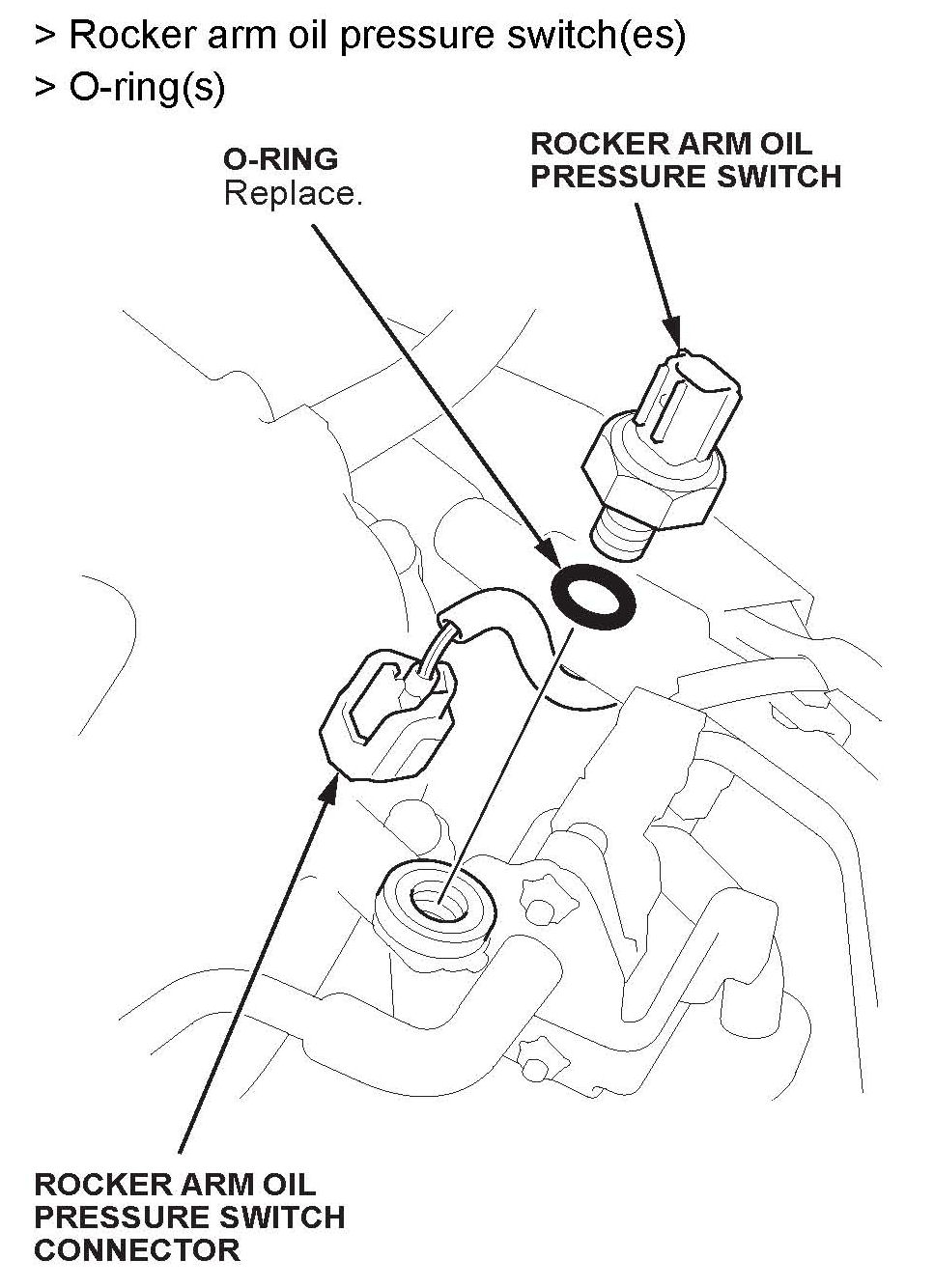 > Rocker arm oil pressure switch(es)
> O-ring(s)

O-RING
Replace.

ROCKER ARM OIL PRESSURE SWITCH

ROCKER ARM OIL PRESSURE SWITCH CONNECTOR