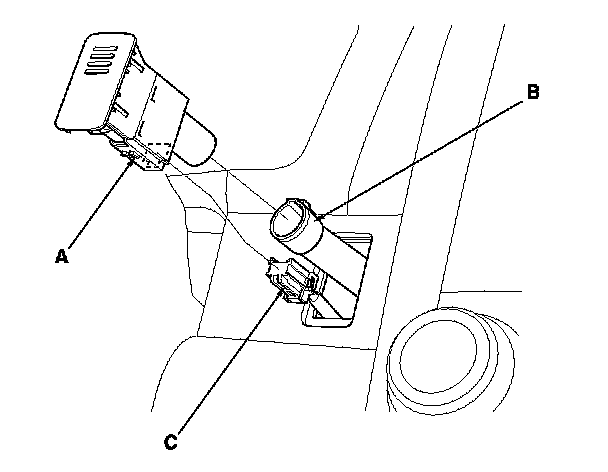 B

A

C