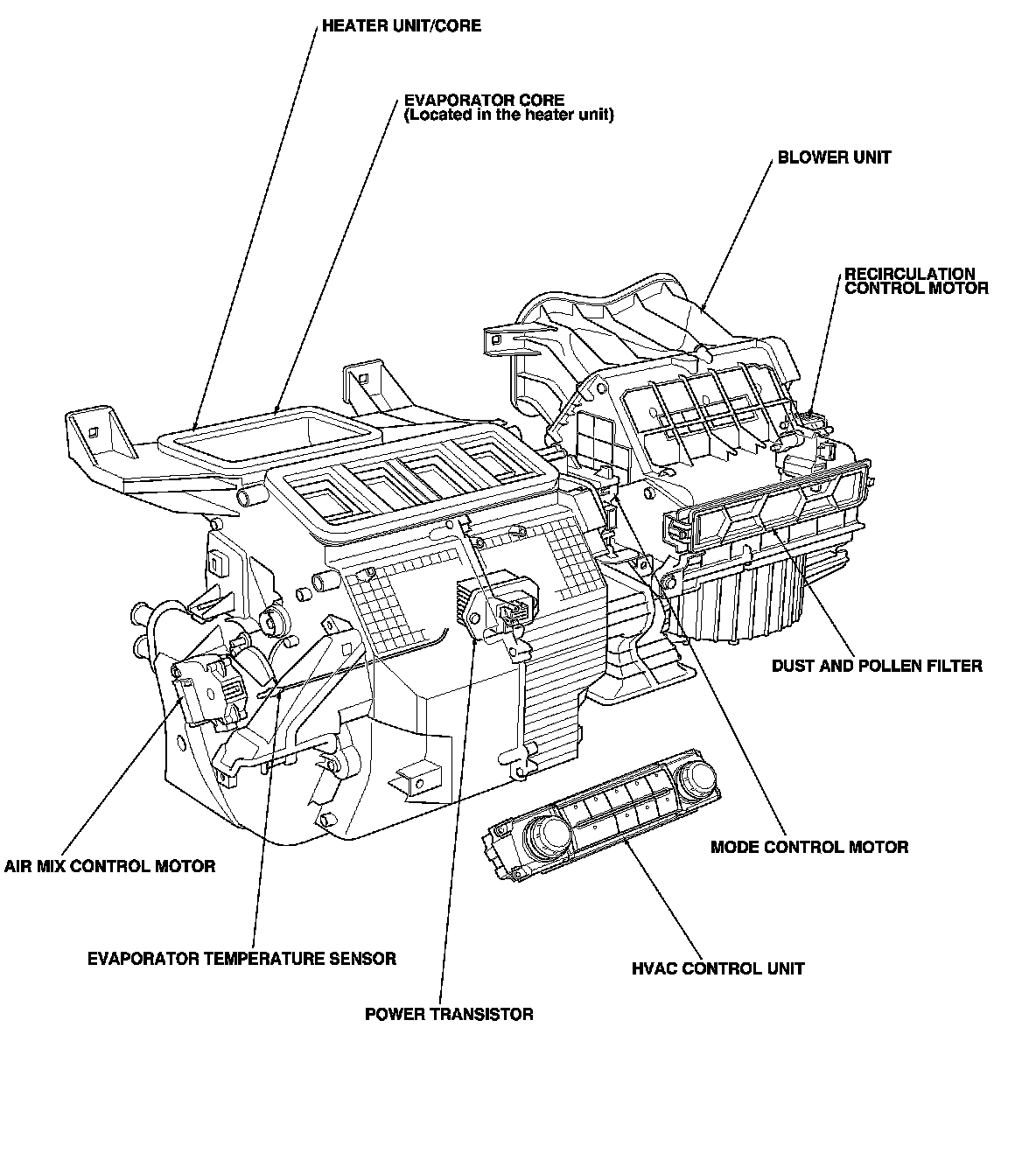 HEATER UNIT/CORE

EVAPORATOR CORE
(Located in the heater unit)

BLOWER UNIT

RECIRCULATION
CONTROL MOTOR

DUST AND POLLEN FILTER

MODE CONTROL MOTOR

AIR MIX CONTROL MOTOR

EVAPORATOR TEMPERATURE SENSOR

HVAC CONTROL UNIT

POWER TRANSISTOR