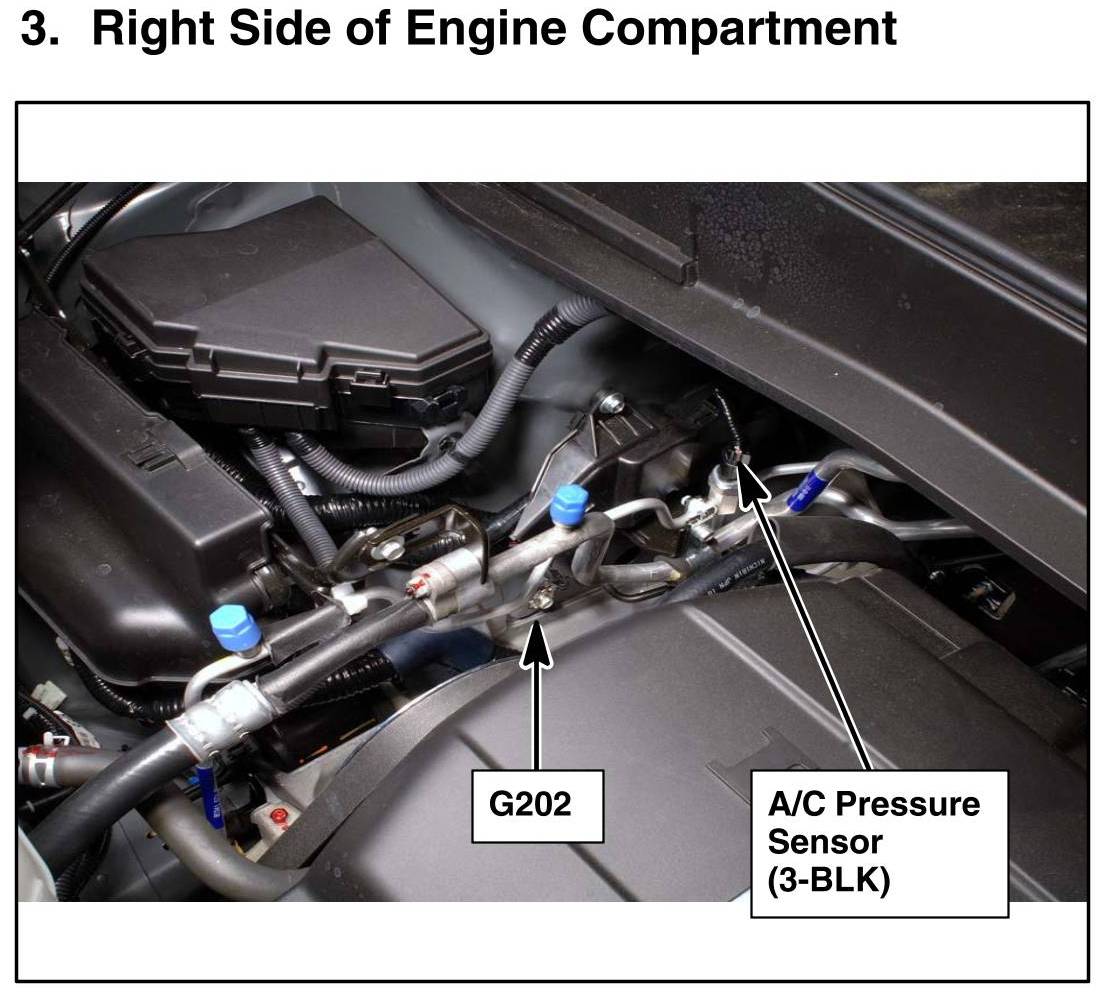 3. Right Side of Engine Compartment

G202

A/C Pressure Sensor (3-BLK)