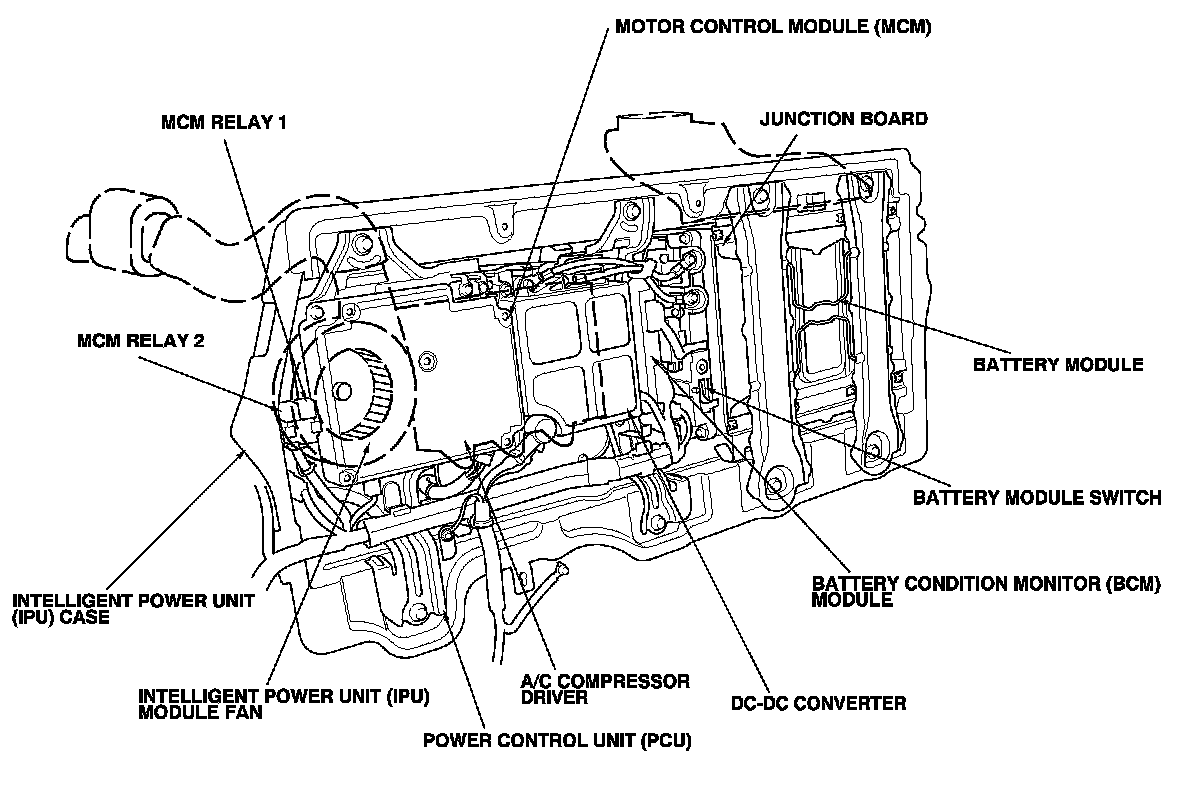 MOTOR CONTROL MODULE (MCM)

MCM RELAY 1

JUNCTION BOARD

MCM RELAY 2

BATTERY MODULE

BATTERY MODULE SWITCH

BATTERY CONDITION MONITOR (BCM) MODULE

INTELLIGENT POWER UNIT (IPU) CASE

INTELLIGENT POWER UNIT (IPU) MODULE FAN

A/C COMPRESSOR DRIVER

DC-DC CONVERTER

POWER CONTROL UNIT (PCU)