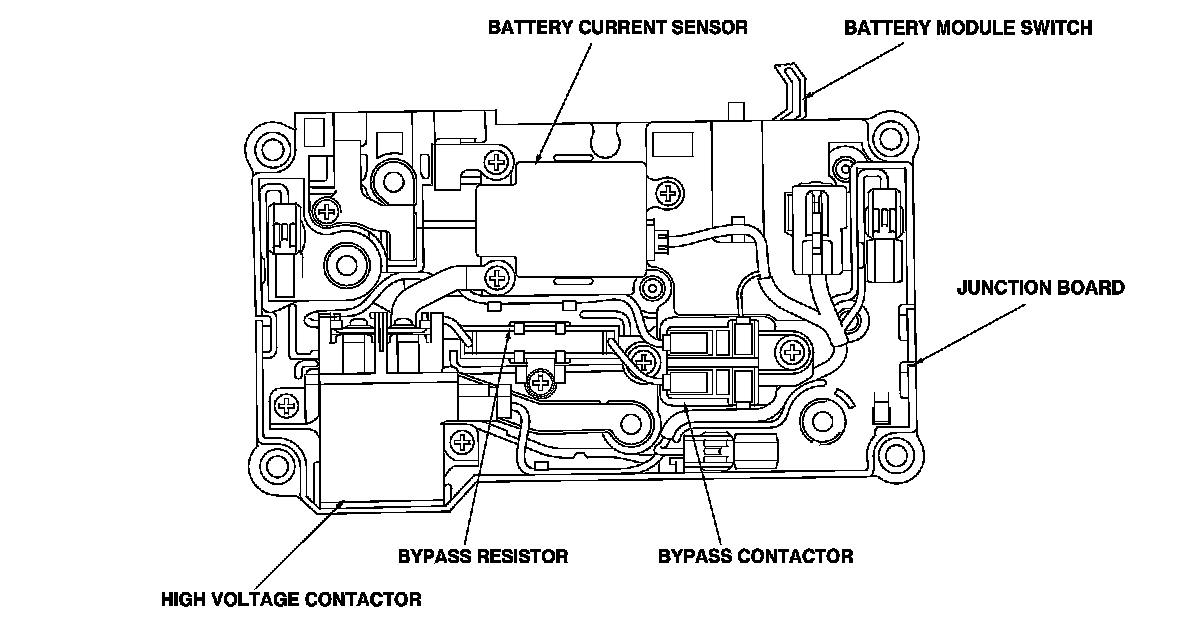 BATTERY CURRENT SENSOR
BATTERY MODULE SWITCH
JUNCTION BOARD
BYPASS RESISTOR
BYPASS CONTACTOR
HIGH VOLTAGE CONTACTOR