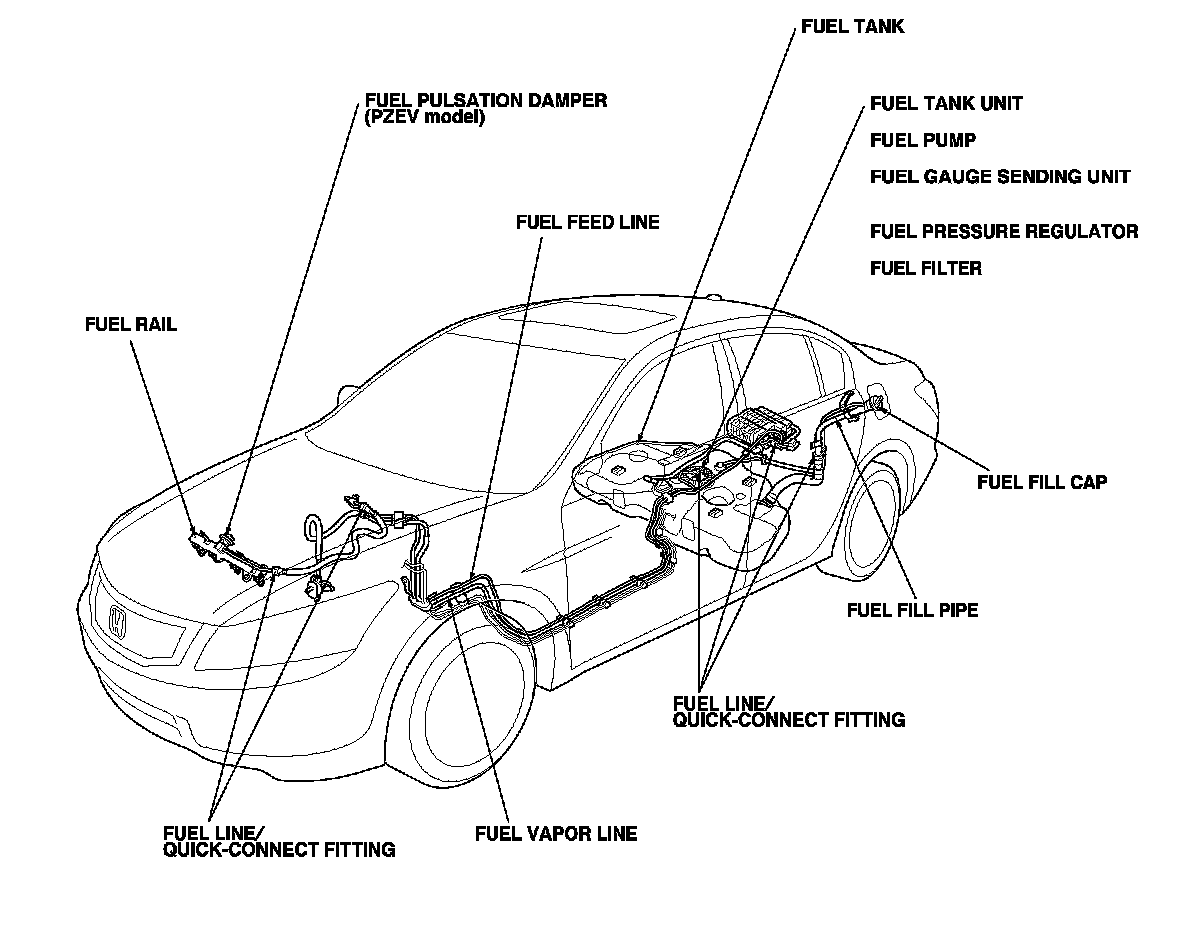 FUEL TANK

FUEL PULSATION DAMPER
(PZEV model)

FUEL TANK UNIT

FUEL PUMP

FUEL GAUGE SENDING UNIT

FUEL PRESSURE REGULATOR

FUEL FILTER

FUEL FEED LINE

FUEL RAIL

FUEL FILL CAP

FUEL FILL PIPE

FUEL LINE/
QUICK-CONNECT FITTING

FUEL LINE/
QUICK-CONNECT FITTING

FUEL VAPOR LINE