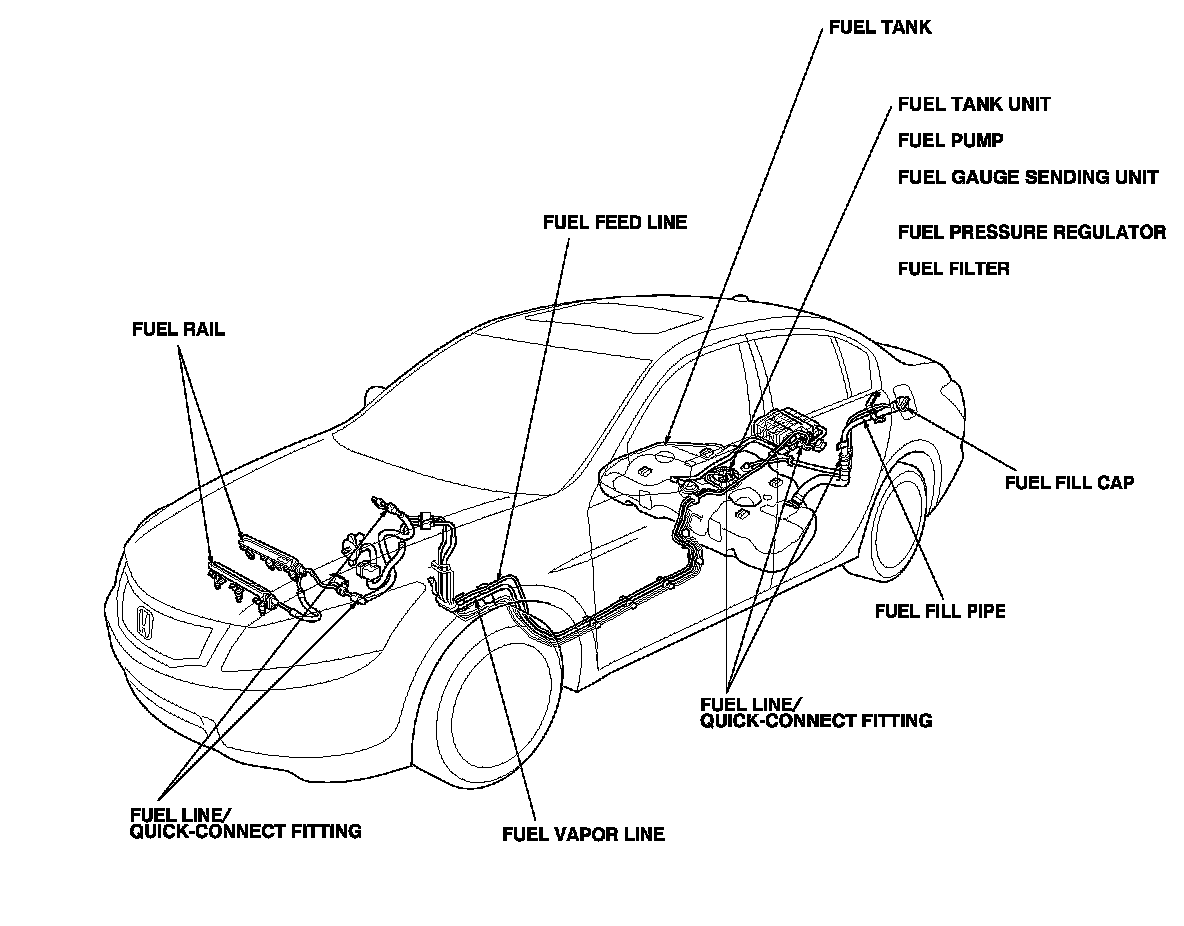 FUEL TANK

FUEL TANK UNIT
FUEL PUMP
FUEL GAUGE SENDING UNIT
FUEL PRESSURE REGULATOR
FUEL FILTER

FUEL FEED LINE

FUEL RAIL

FUEL FILL CAP

FUEL FILL PIPE

FUEL LINE/
QUICK-CONNECT FITTING

FUEL LINE/
QUICK-CONNECT FITTING

FUEL VAPOR LINE