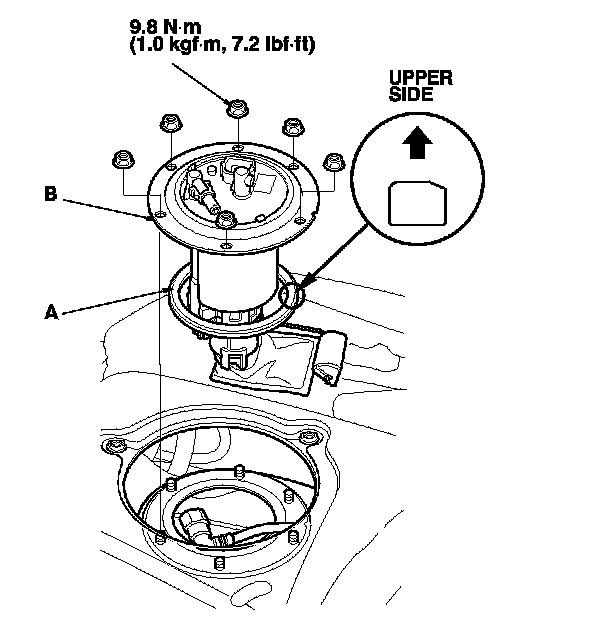 9.8 N·m
(1.0 kgf·m, 7.2 lbf·ft)

UPPER
SIDE

B

A