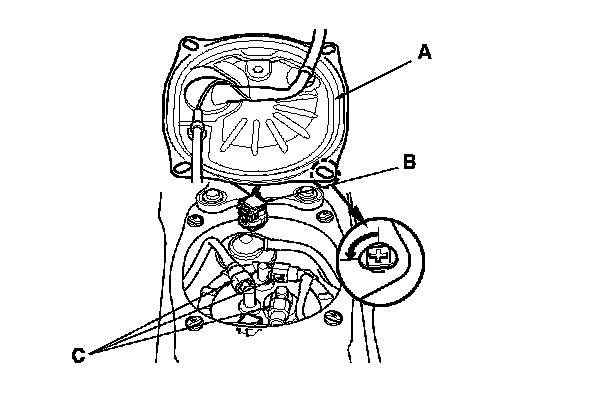 A
B
C