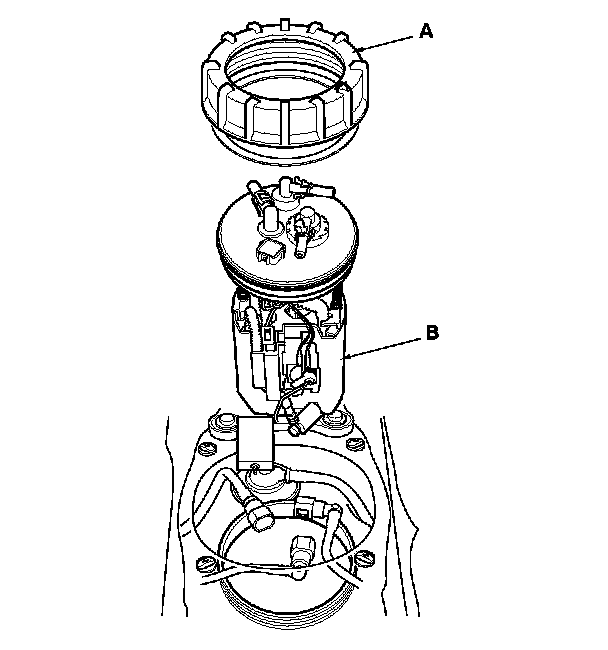 A

B